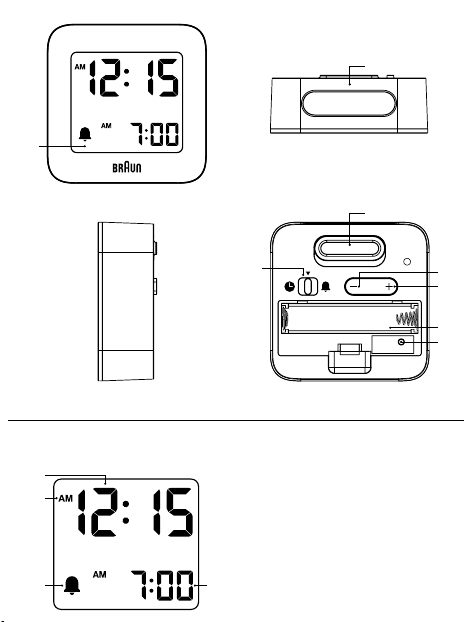 AM 12:15
AM 7:00
BRAUN

−
+

AM 12:15
AM 7:00