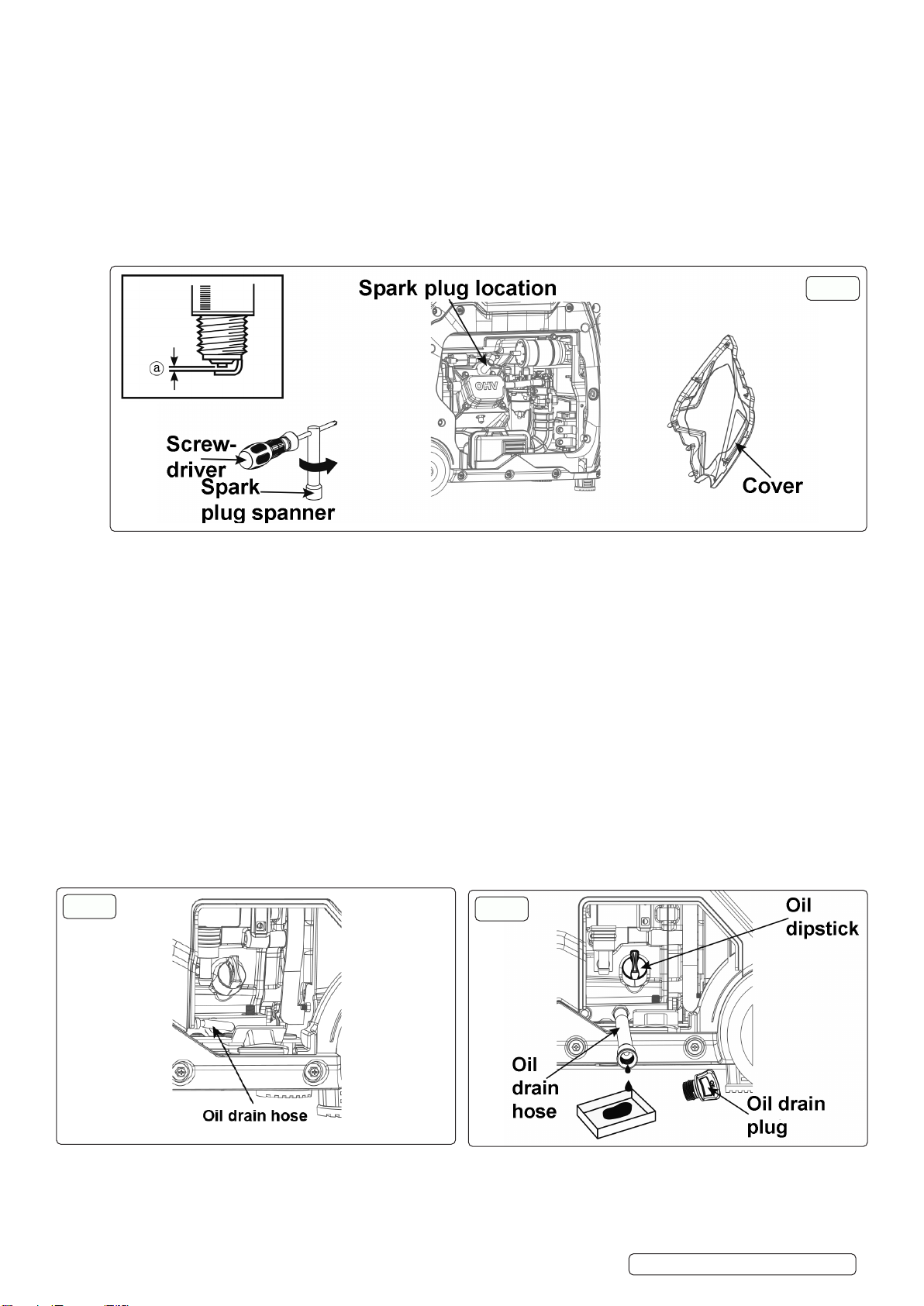 Spark plug location

ⓐ

OHV

Screw-driver

Spark plug spanner

Cover

Oil drain hose

Oil dipstick

Oil drain hose

Oil drain plug