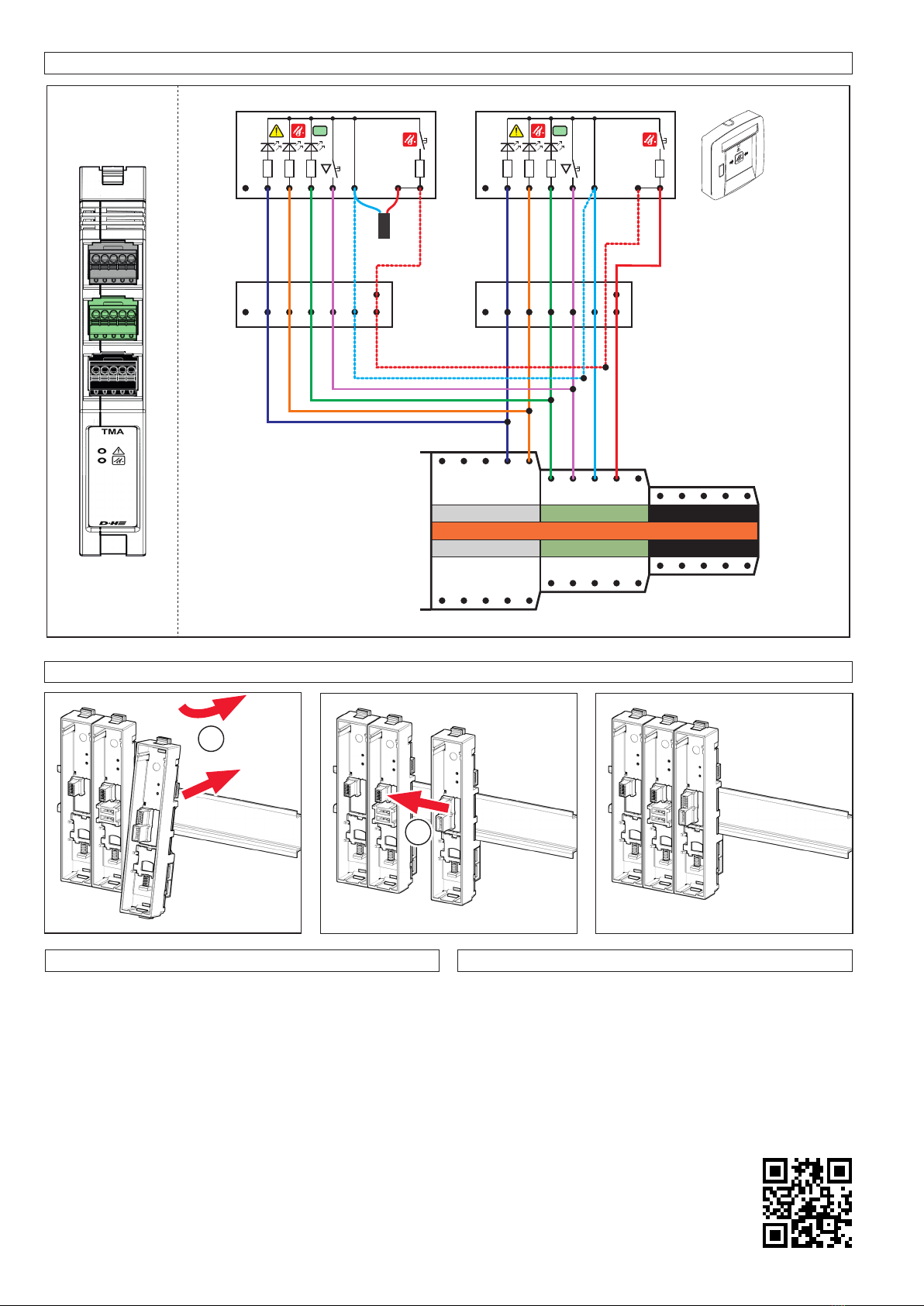 TMA

D+H