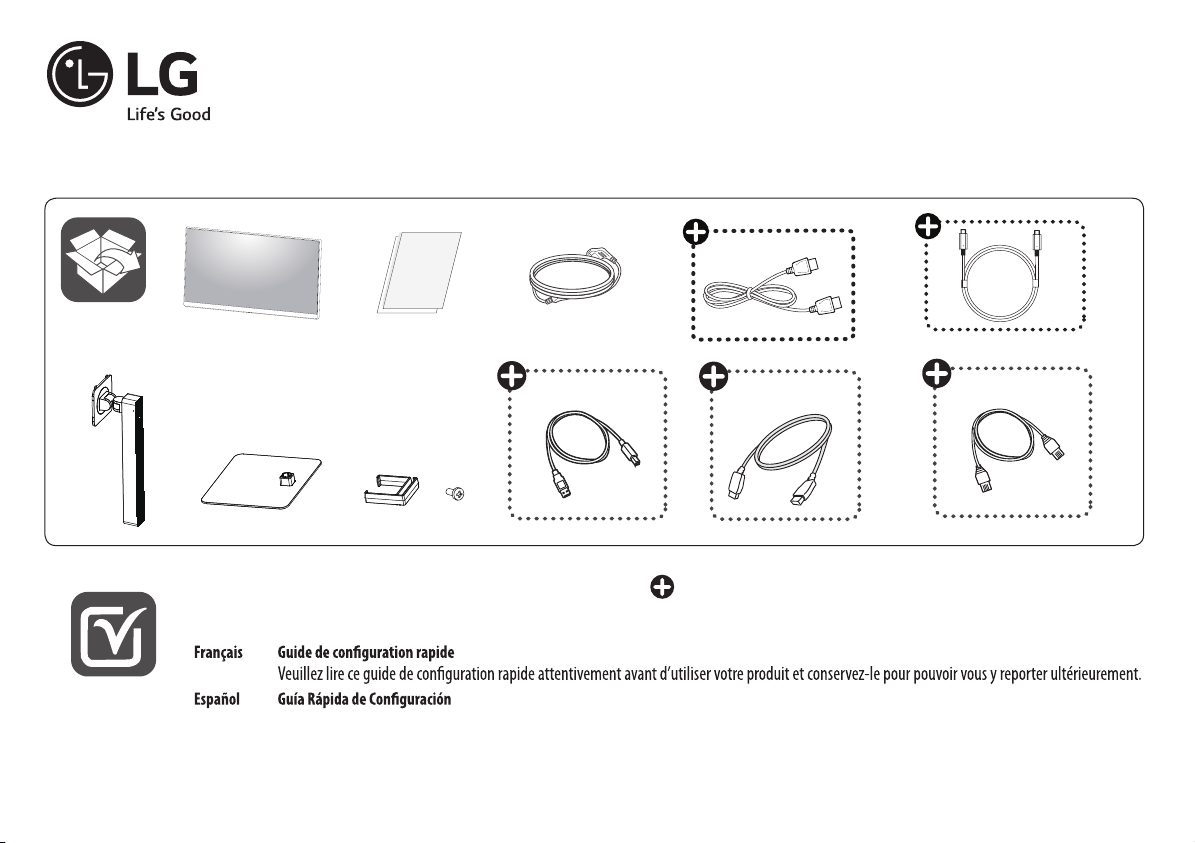 LG
Life's Good

Français Guide de configuration rapide
Veuillez lire ce guide de configuration rapide attentivement avant d'utiliser votre produit et conservez-le pour pouvoir vous y reporter ultérieurement.

Español Guía Rápida de Configuración