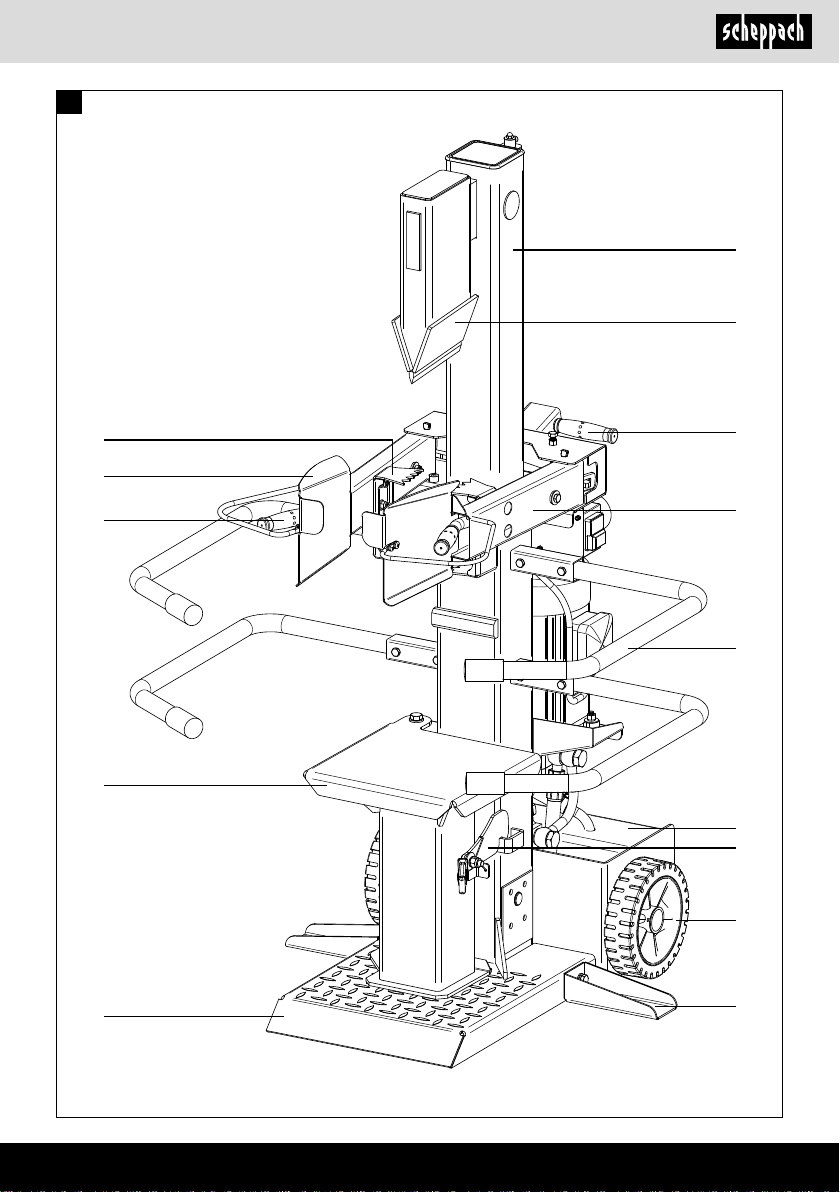 scheppach