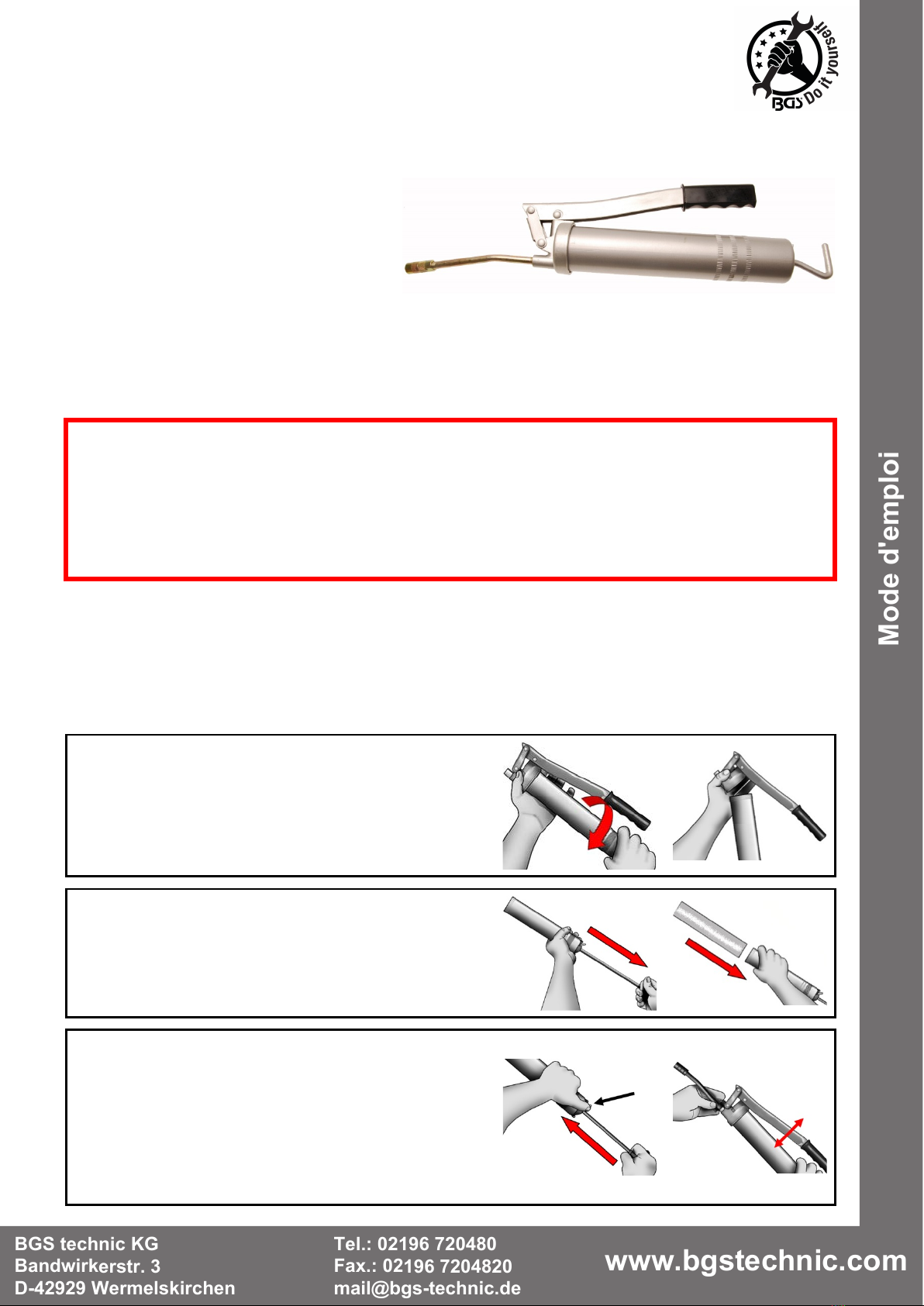 BGS Do it yourself

Mode d'emploi

BGS technic KG
Bandwirkerstr. 3
D-42929 Wermelskirchen

Tel.: 02196 720480
Fax.: 02196 7204820
mail@bgs-technic.de

www.bgstechnic.com