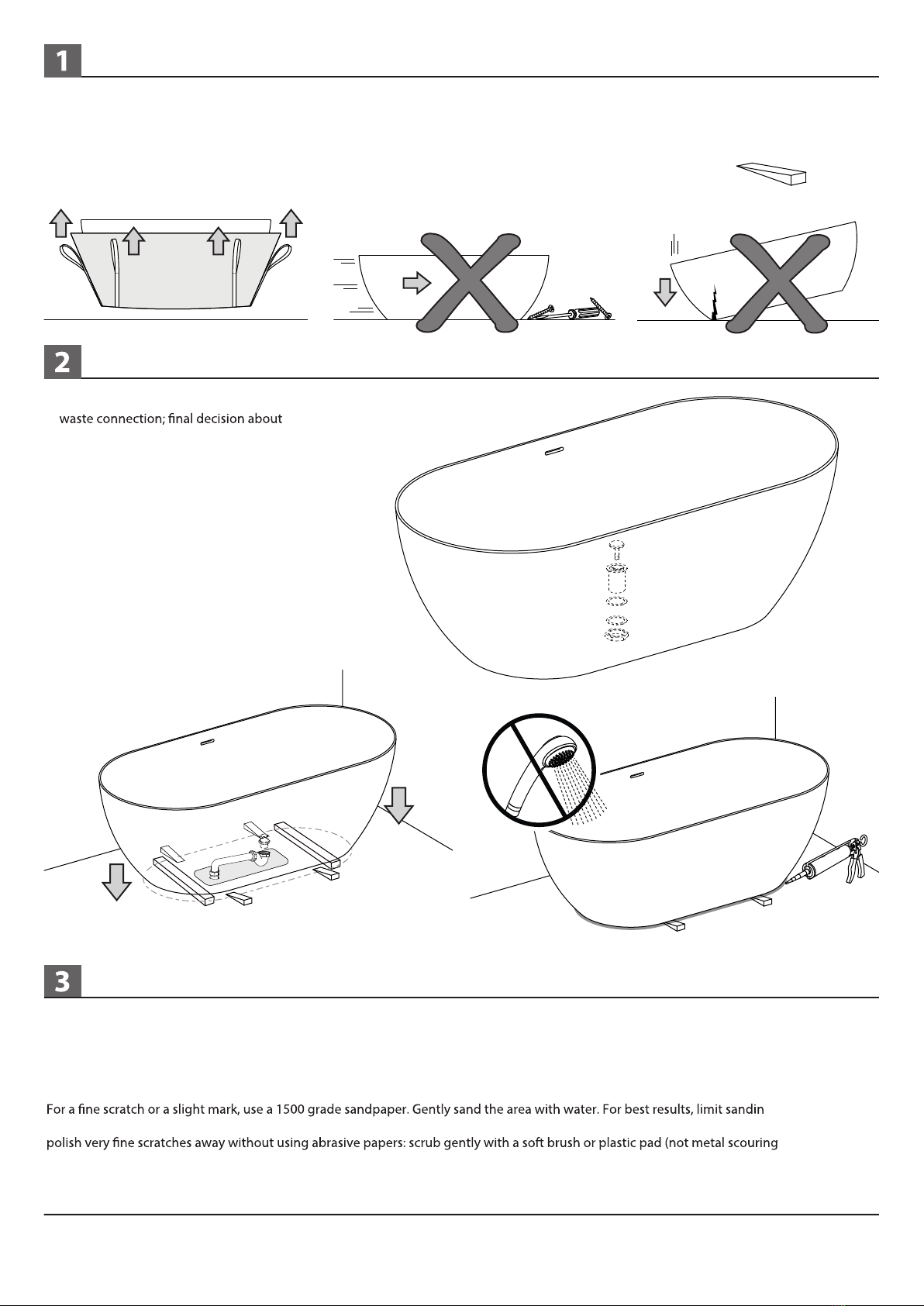 1

2

waste connection; final decision about

3

For a fine scratch or a slight mark, use a 1500 grade sandpaper. Gently sand the area with water. For best results, limit sandin

polish very fine scratches away without using abrasive papers: scrub gently with a soft brush or plastic pad (not metal scouring