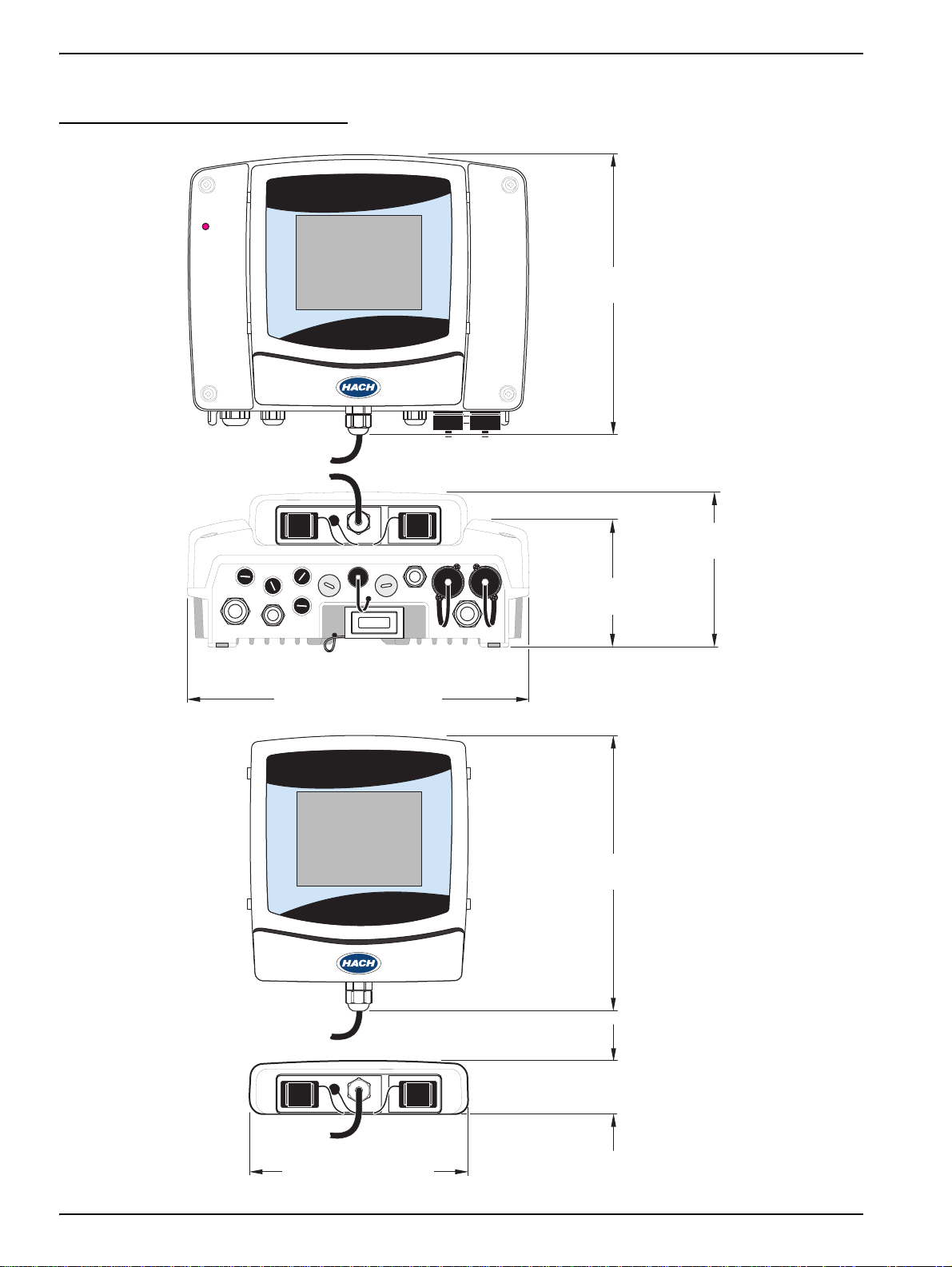 HACH

HACH