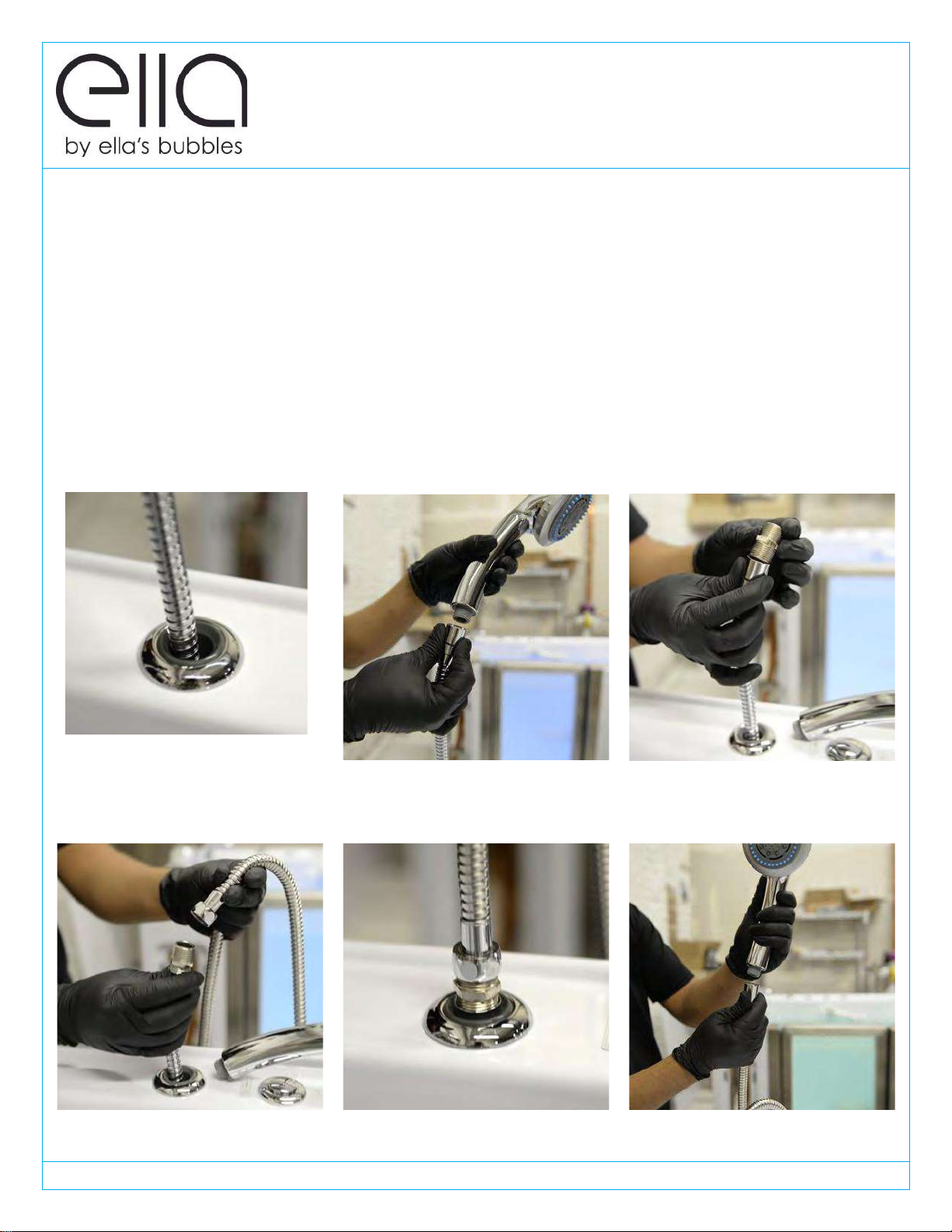 ella
by ella's bubbles