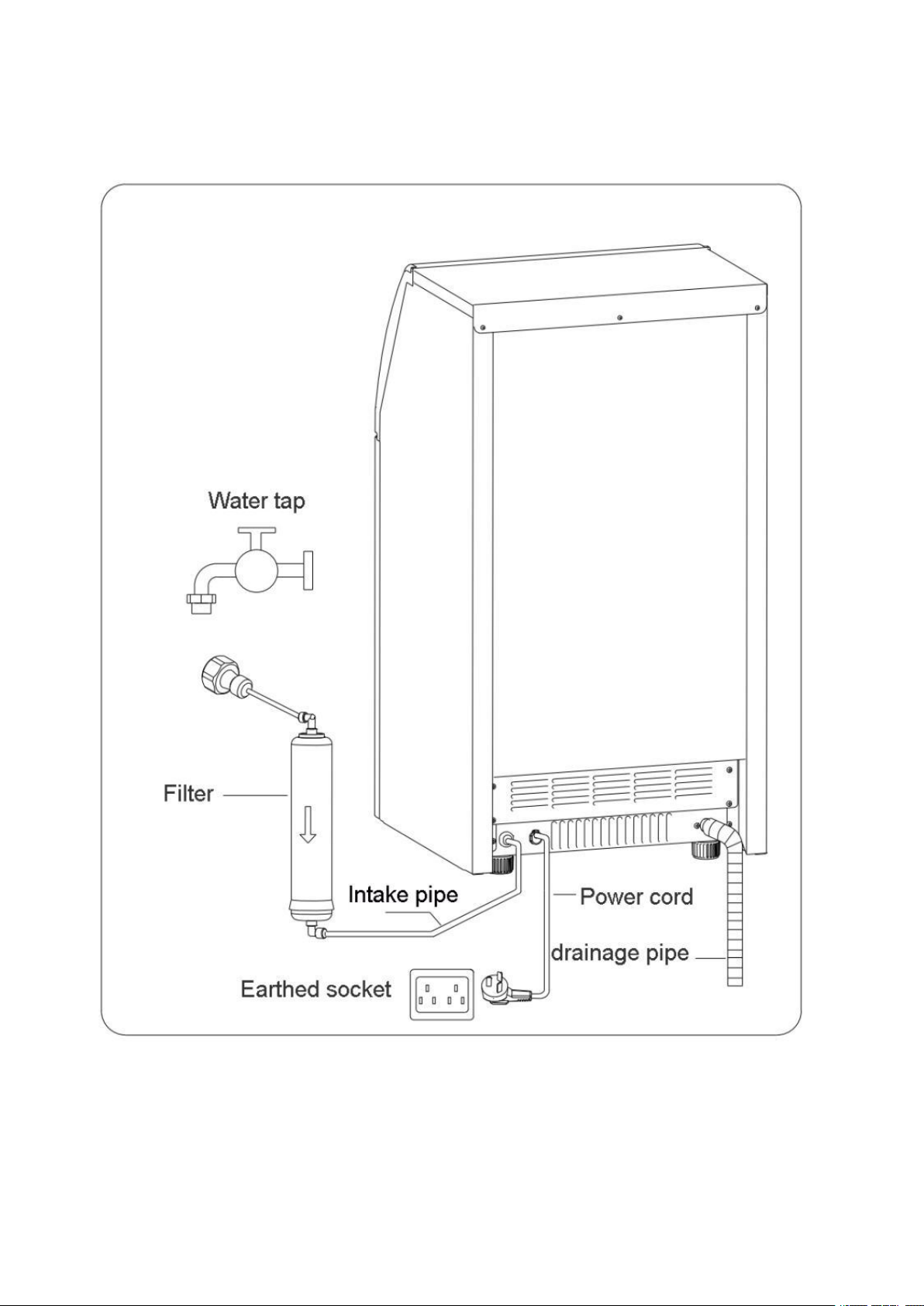 Water tap

Filter

Intake pipe

Power cord

drainage pipe

Earthed socket