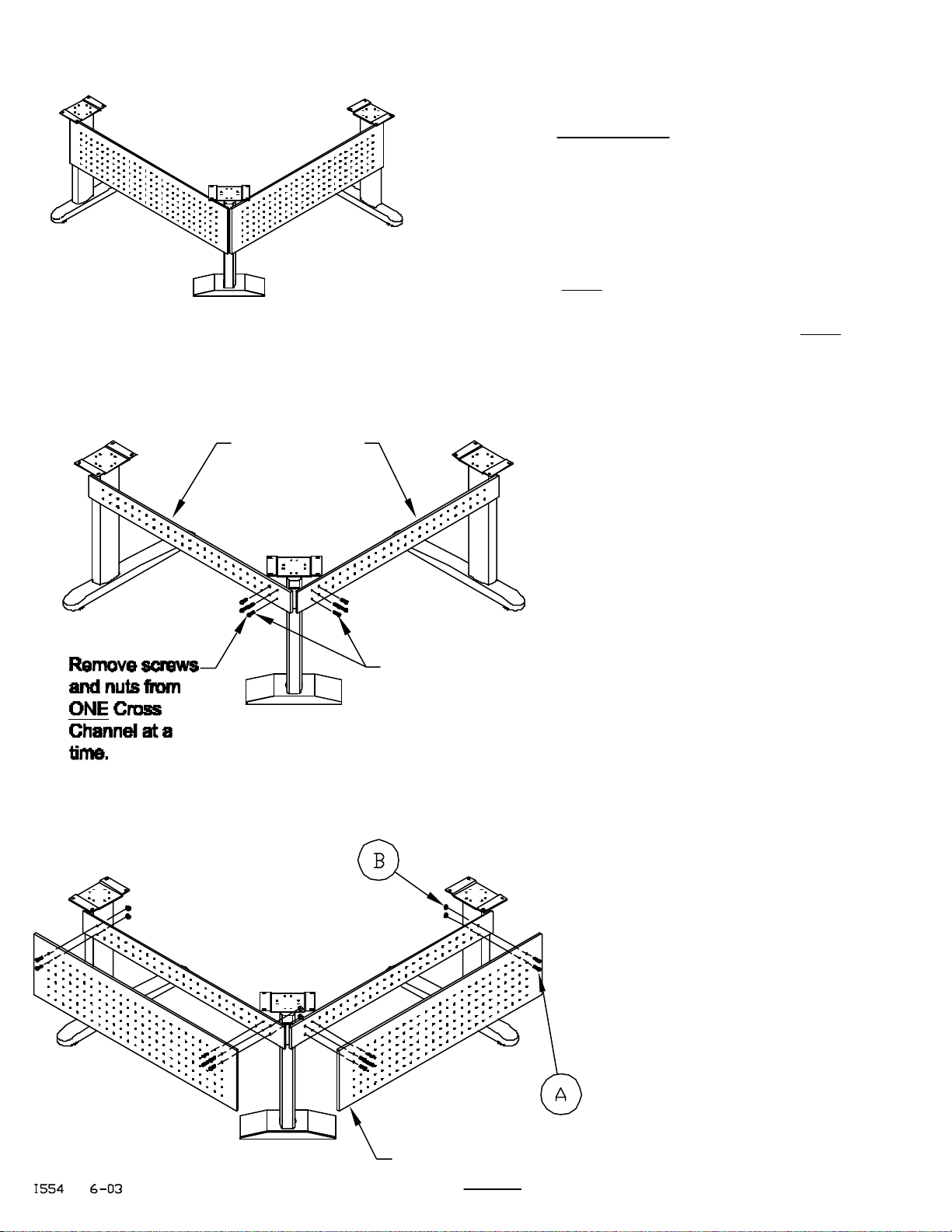 Remove screws and nuts from ONE Cross Channel at a time.

B

A

I554 6-03