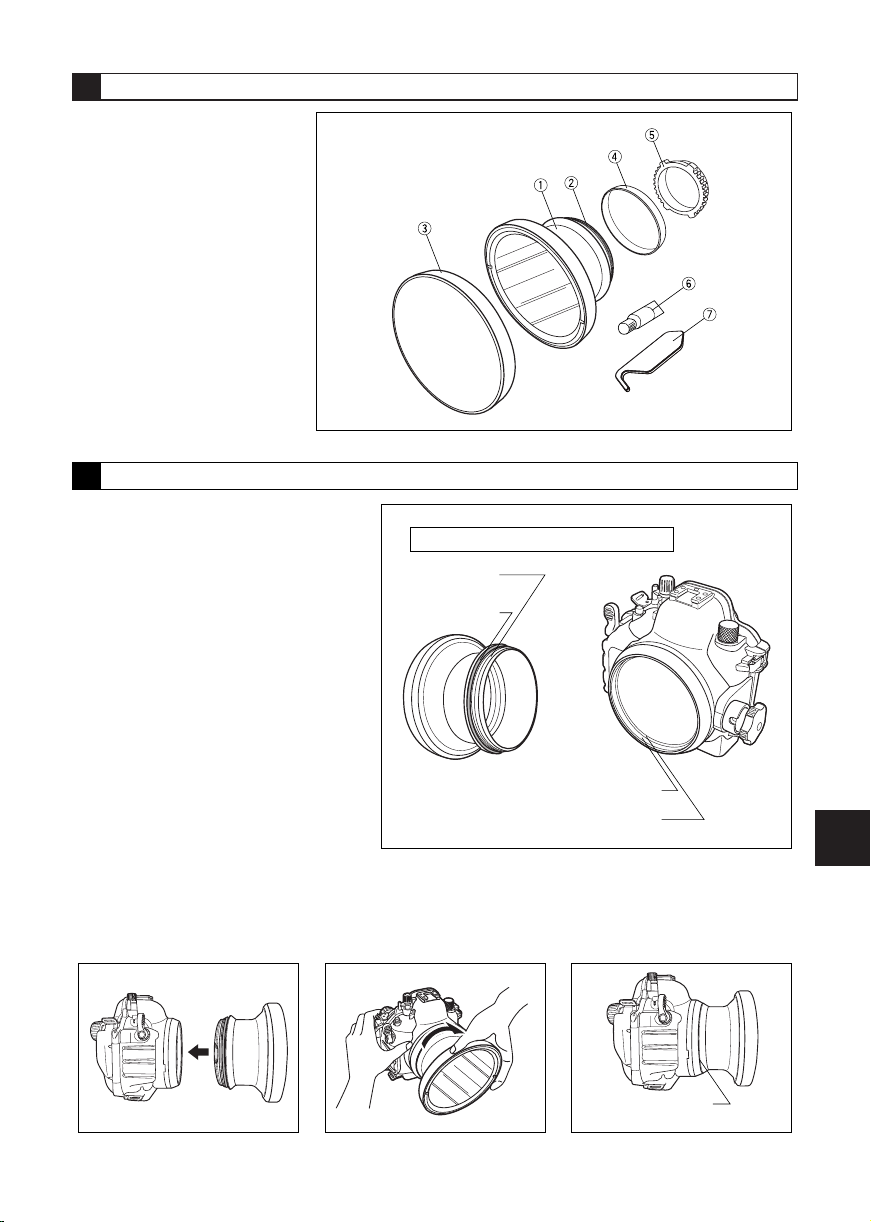 ①
②
③
④
⑤
⑥
⑦