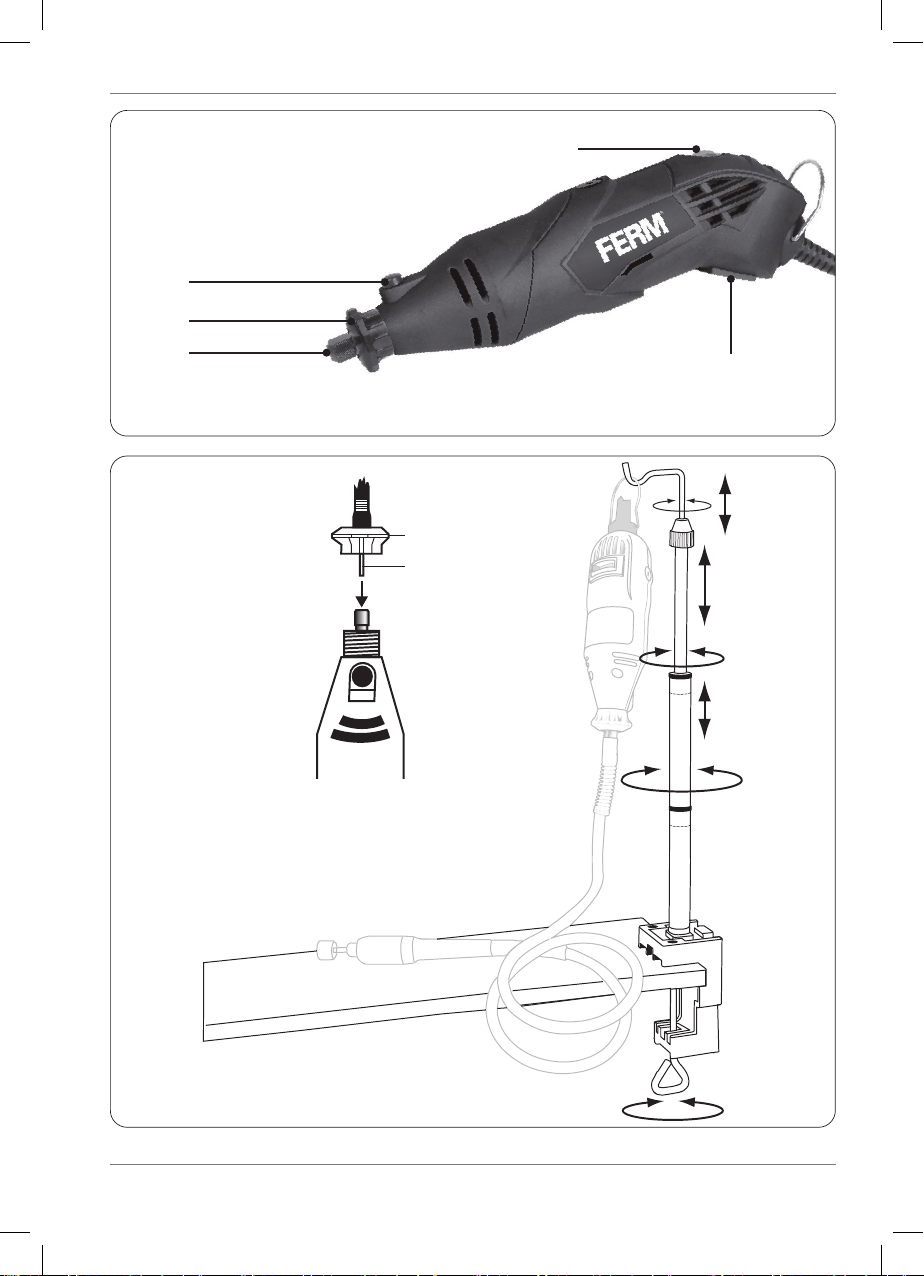 FERM