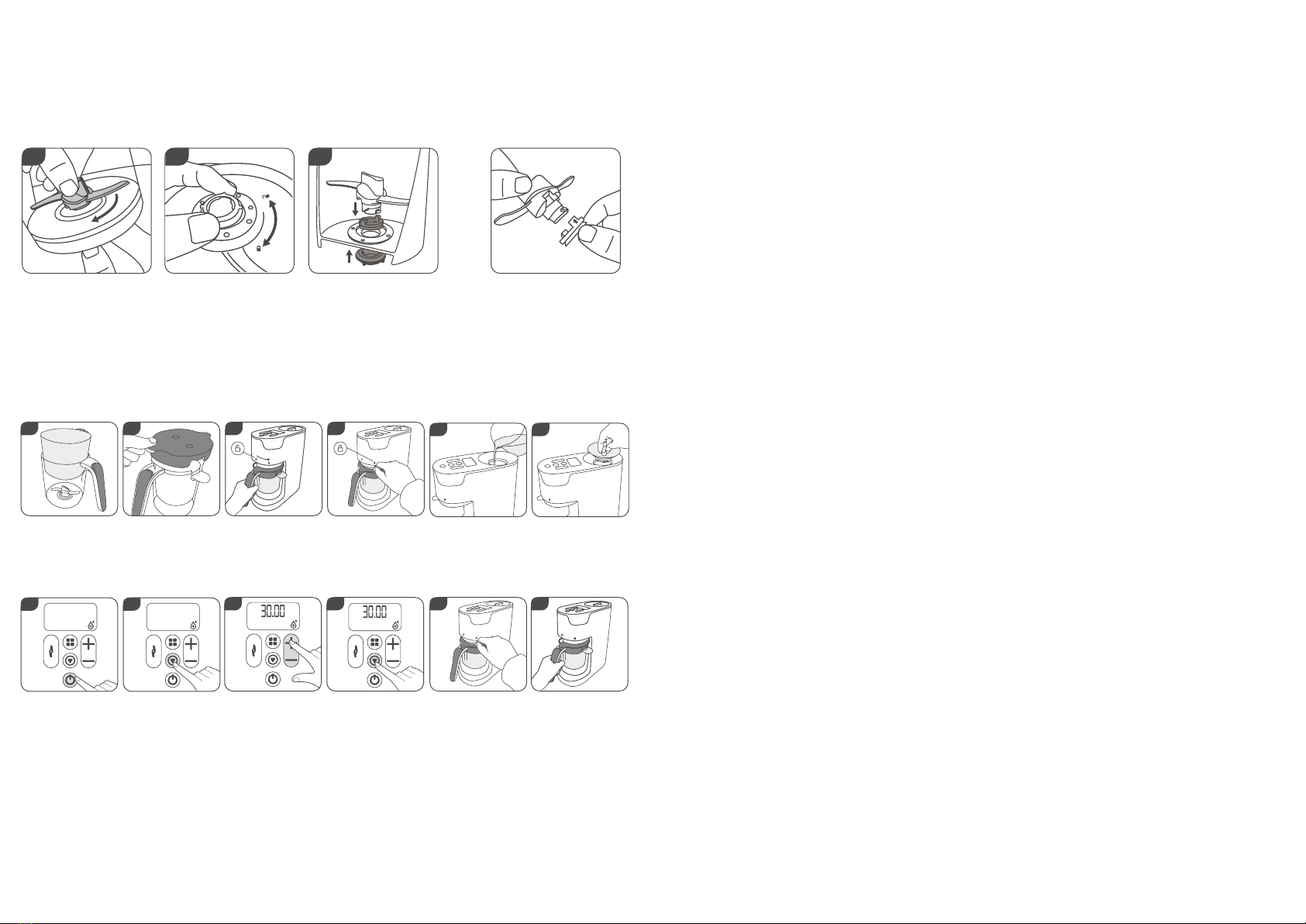 30.00

30.00