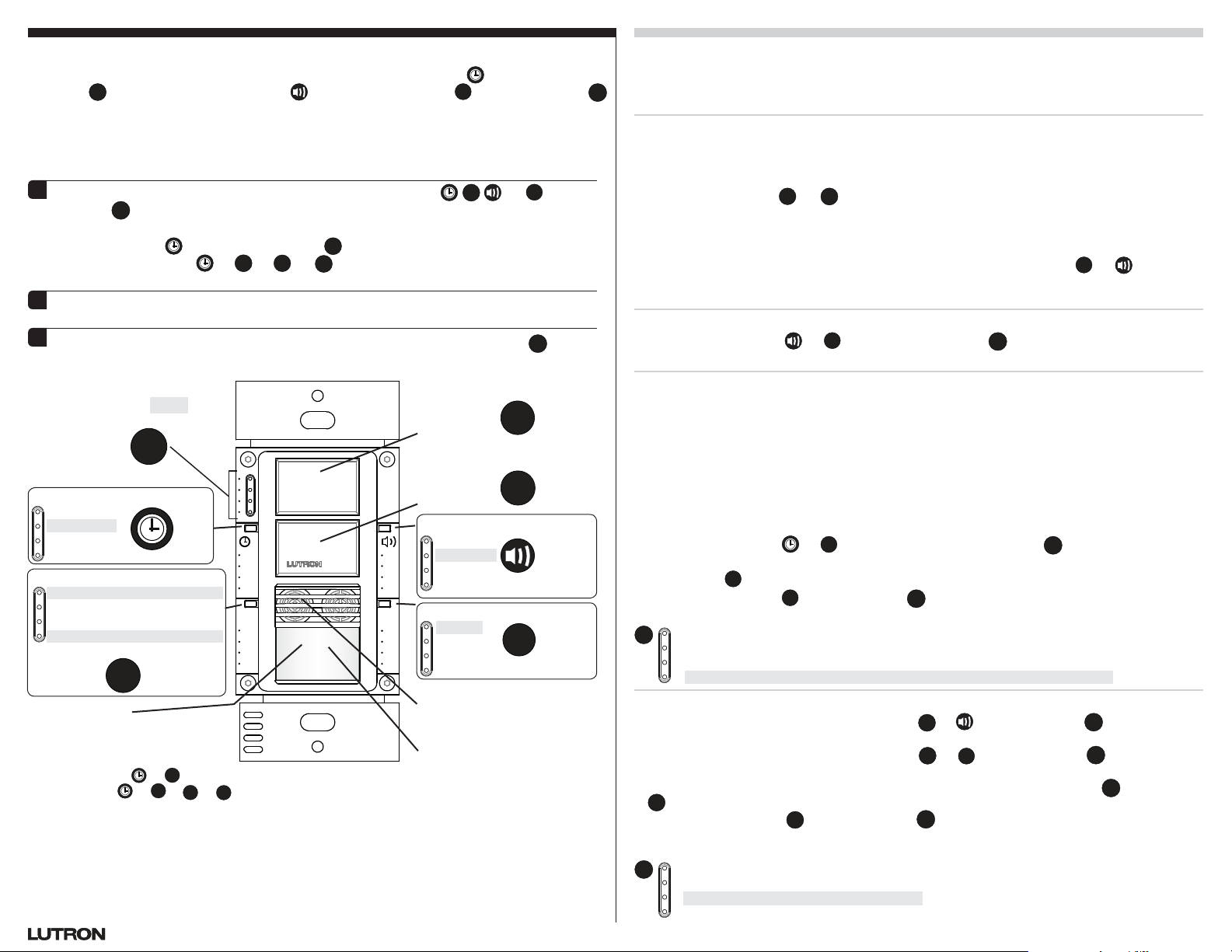 LUTRON

LUTRON