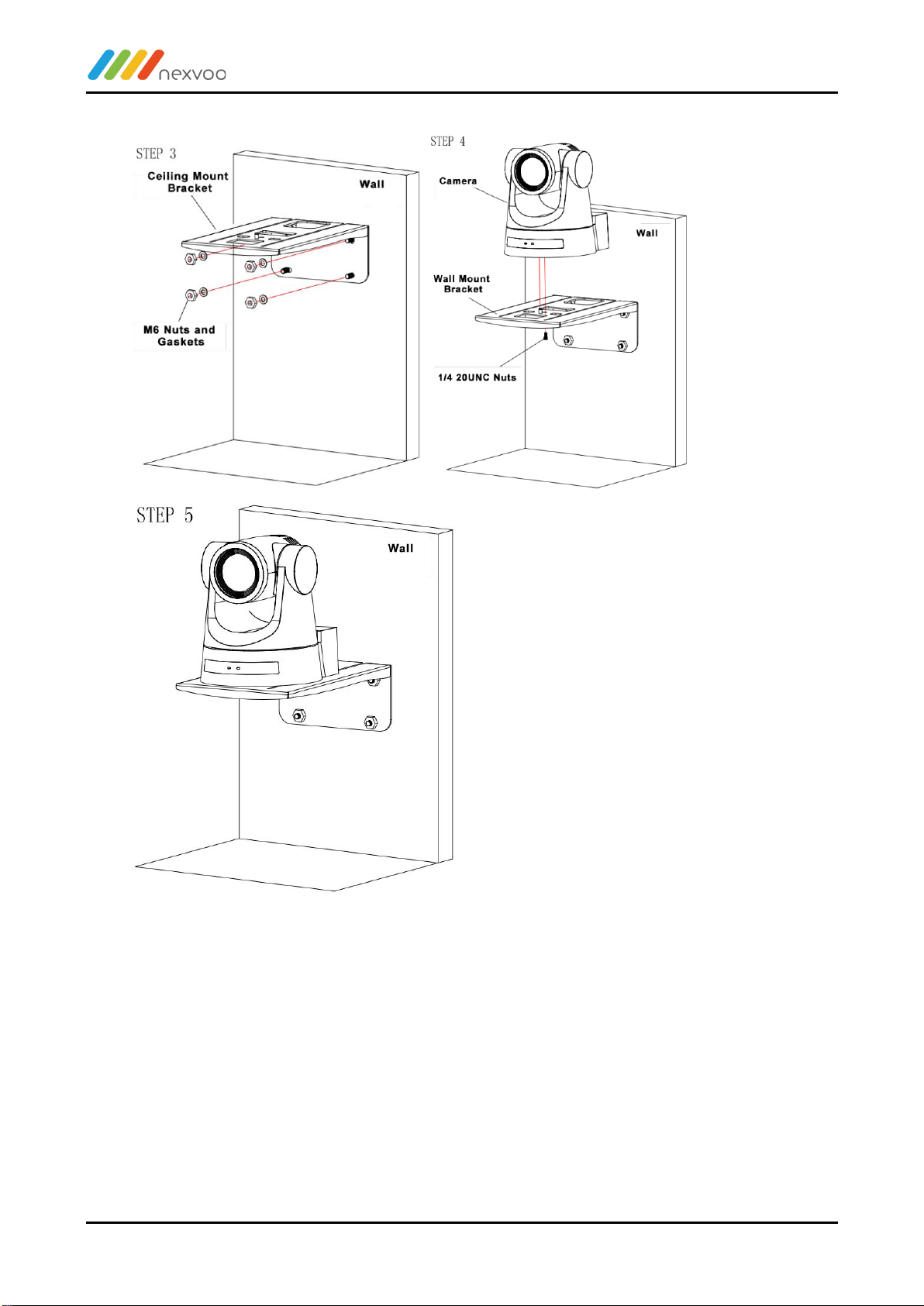 nexvoo

STEP 3

Ceiling Mount Bracket

Wall

M6 Nuts and Gaskets

STEP 4

Camera

Wall

Wall Mount Bracket

1/4 20UNC Nuts

STEP 5

Wall