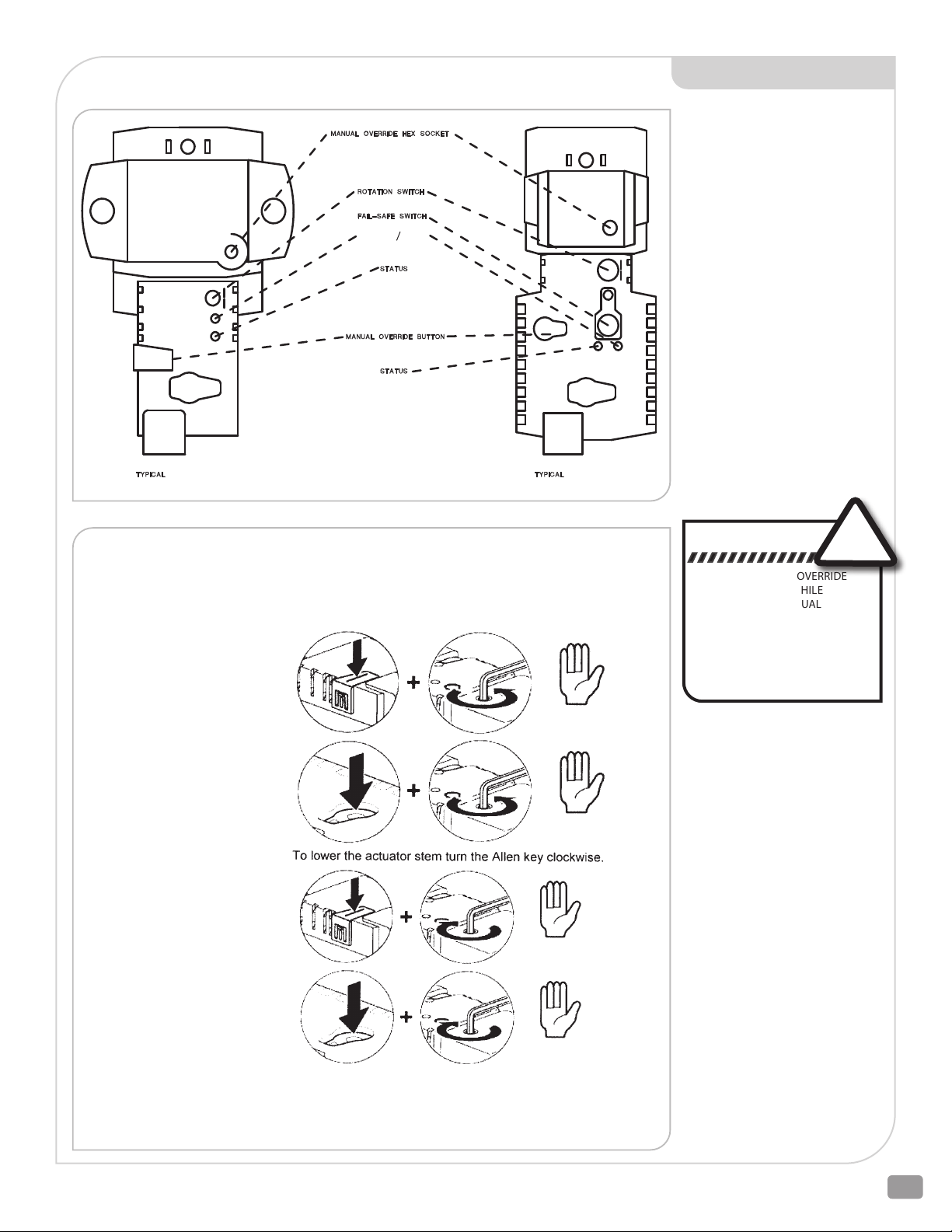 MANUAL OVERRIDE HEX SOCKET

ROTATION SWITCH

FAIL-SAFE SWITCH

/

STATUS

MANUAL OVERRIDE BUTTON

STATUS

TYPICAL

TYPICAL

OVERRIDE
HILE
UAL

To lower the actuator stem turn the Allen key clockwise.