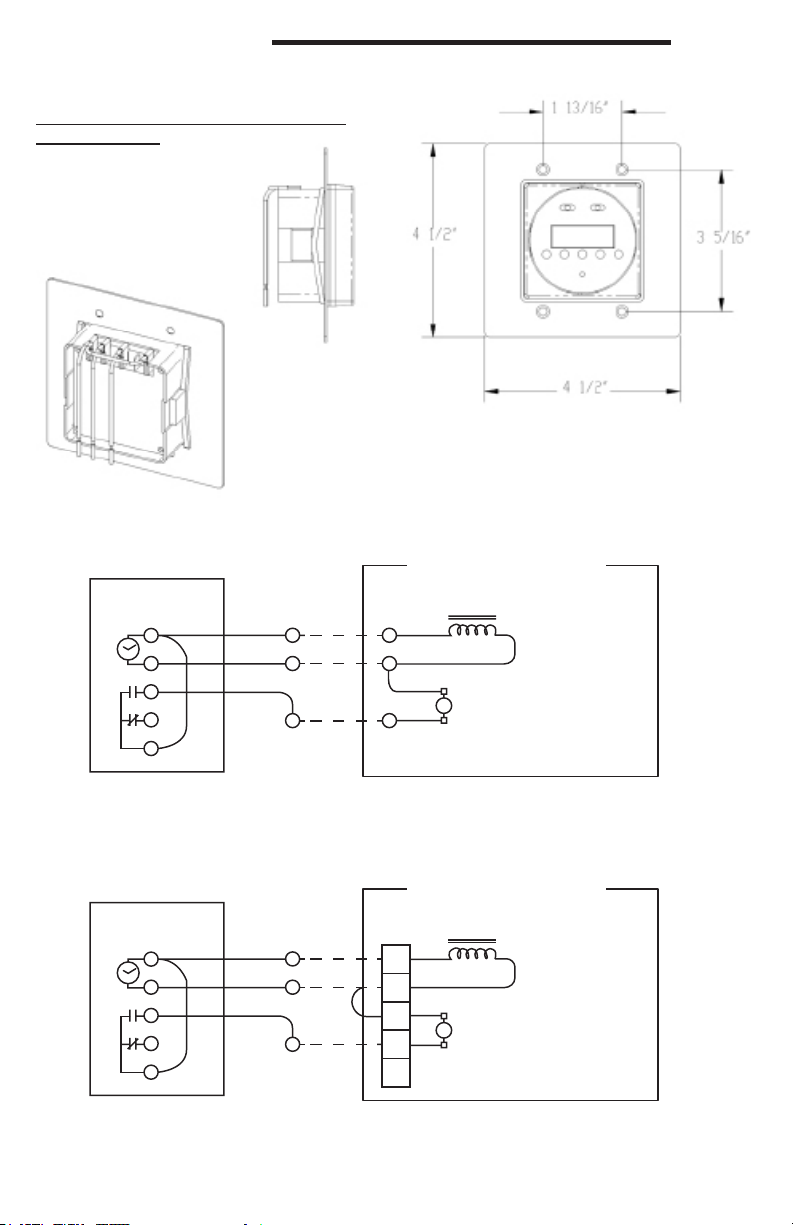 1 13/16"

4 1/2"

3 5/16"

4 1/2"