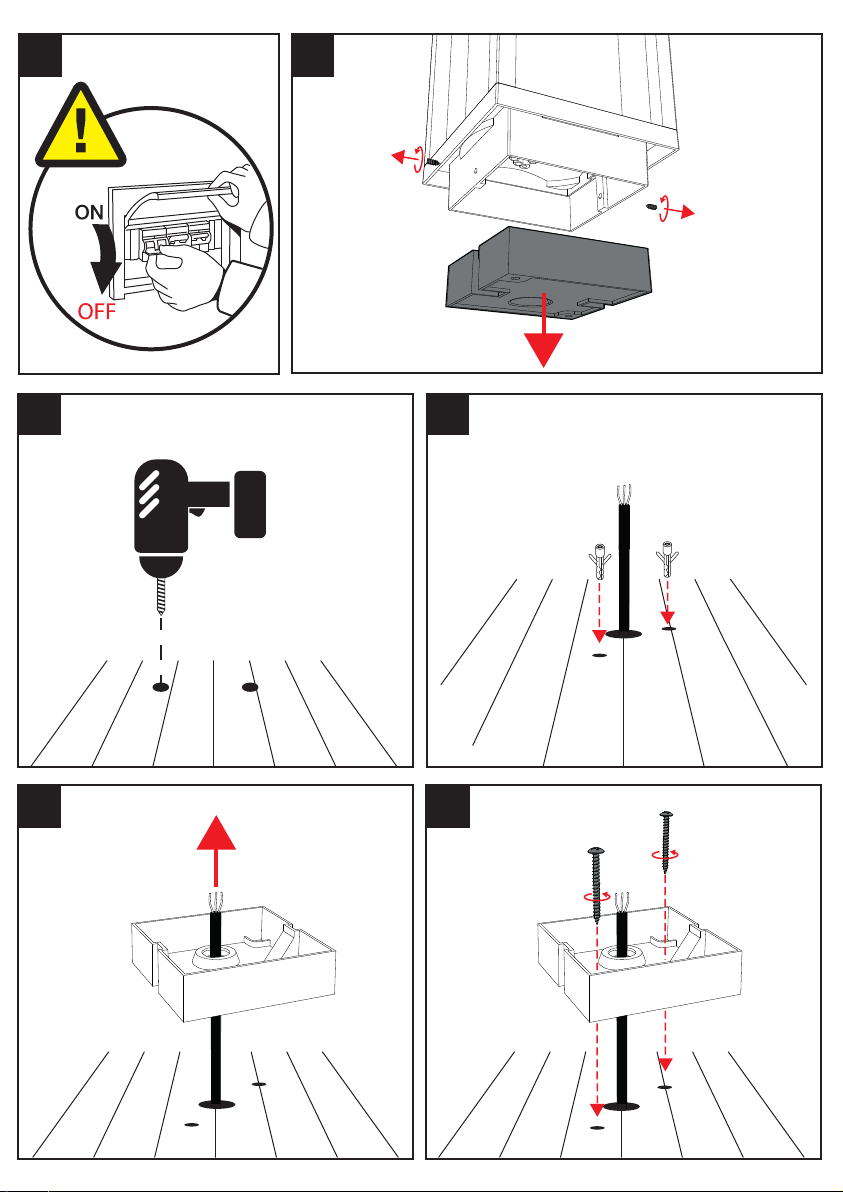 ON
OFF