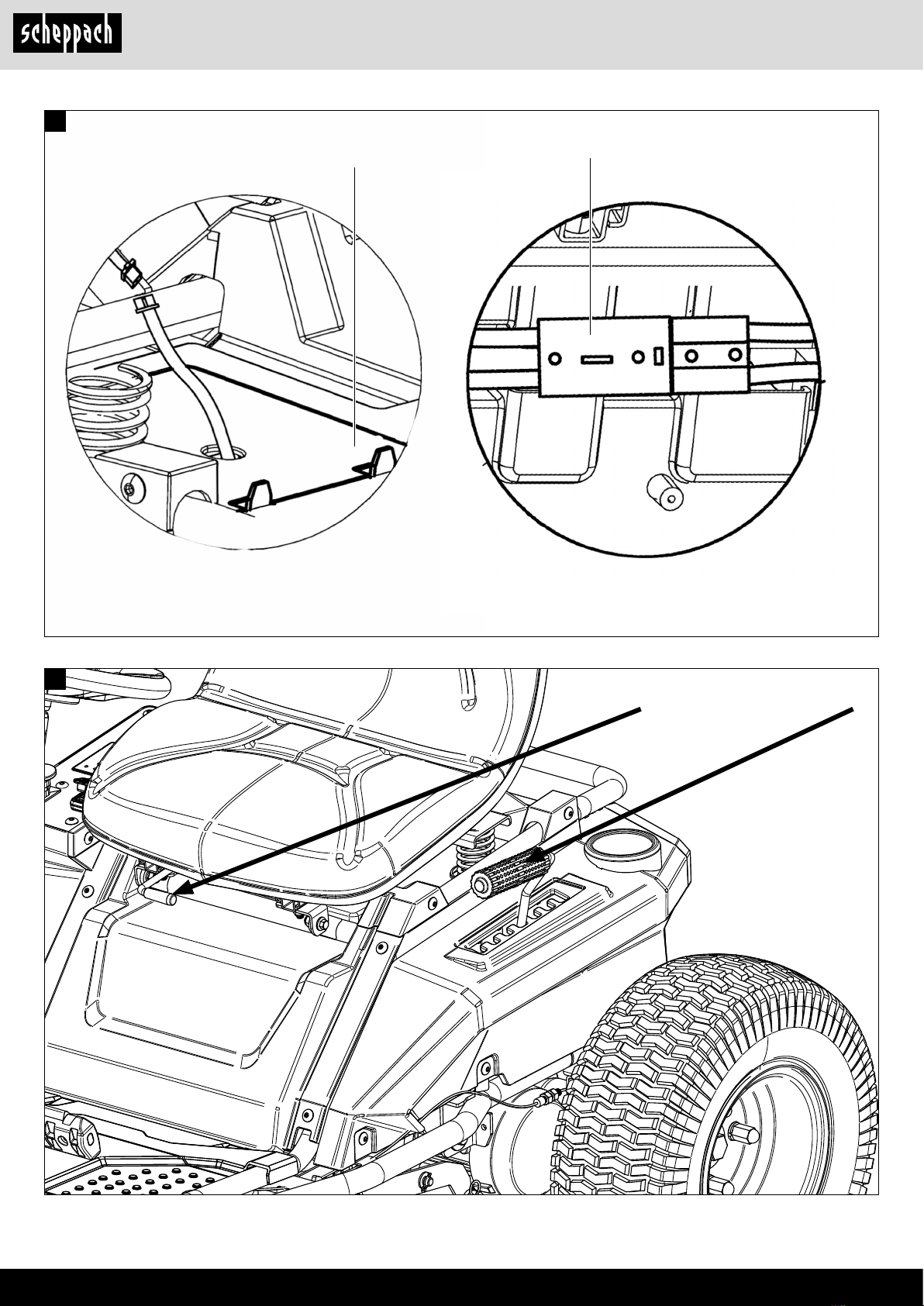 scheppach