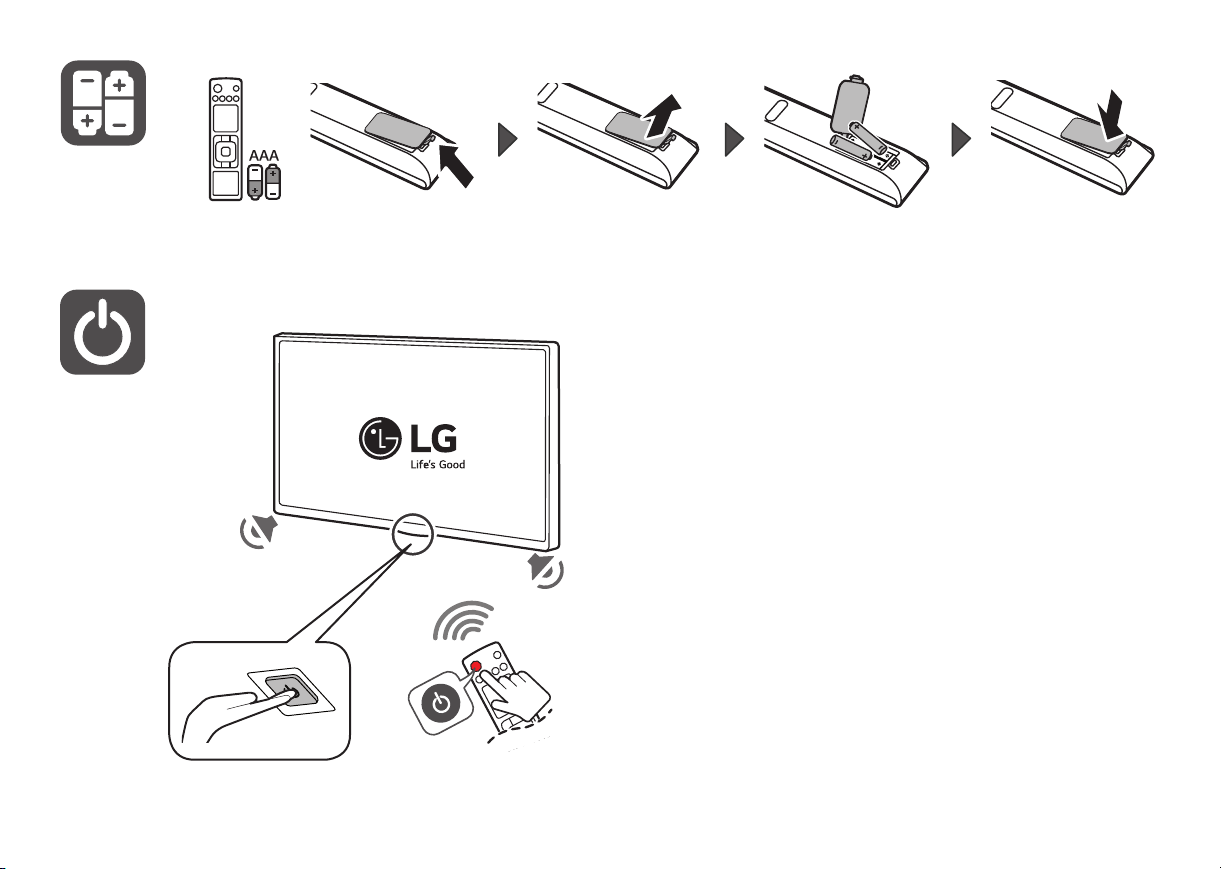 AAA

LG
Life's Good