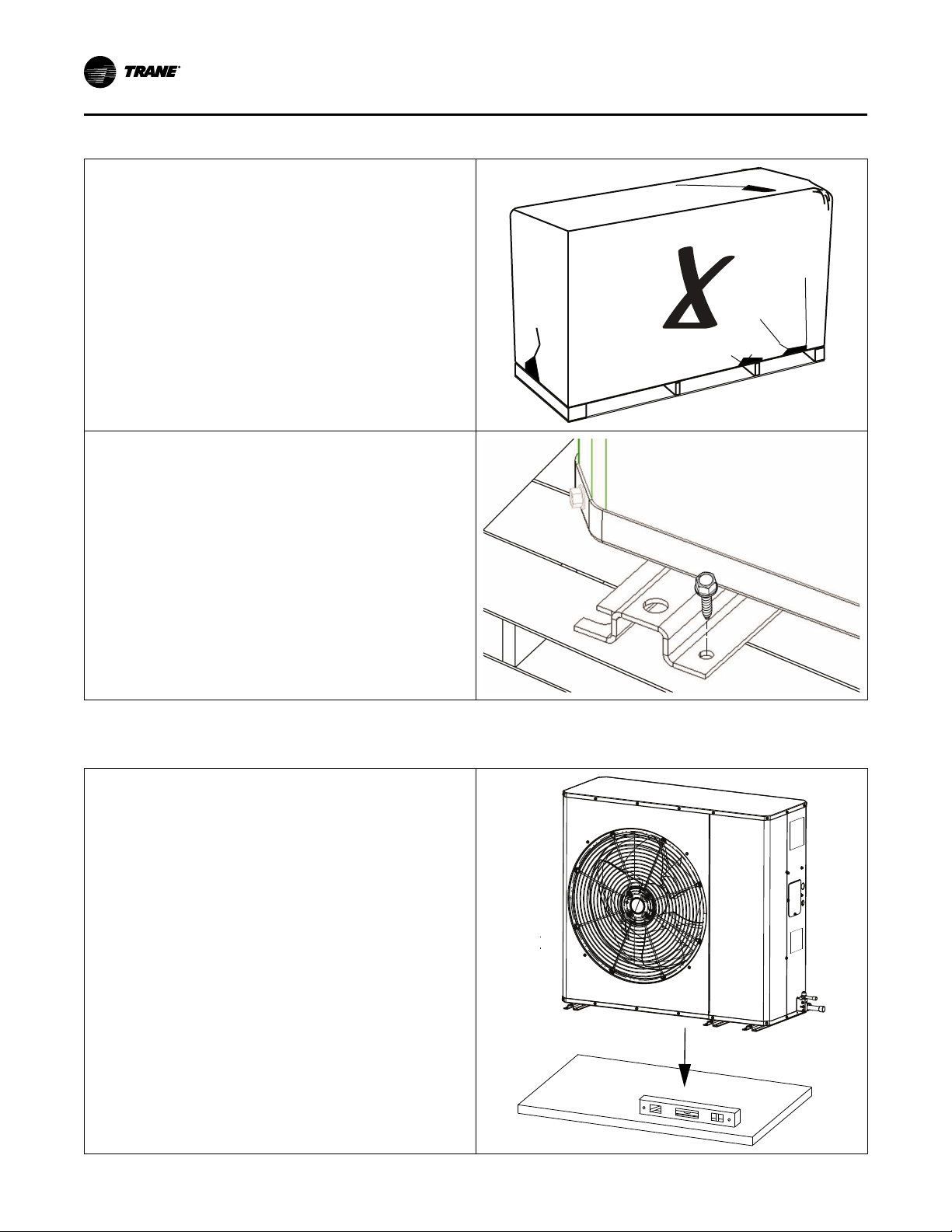 TRANE