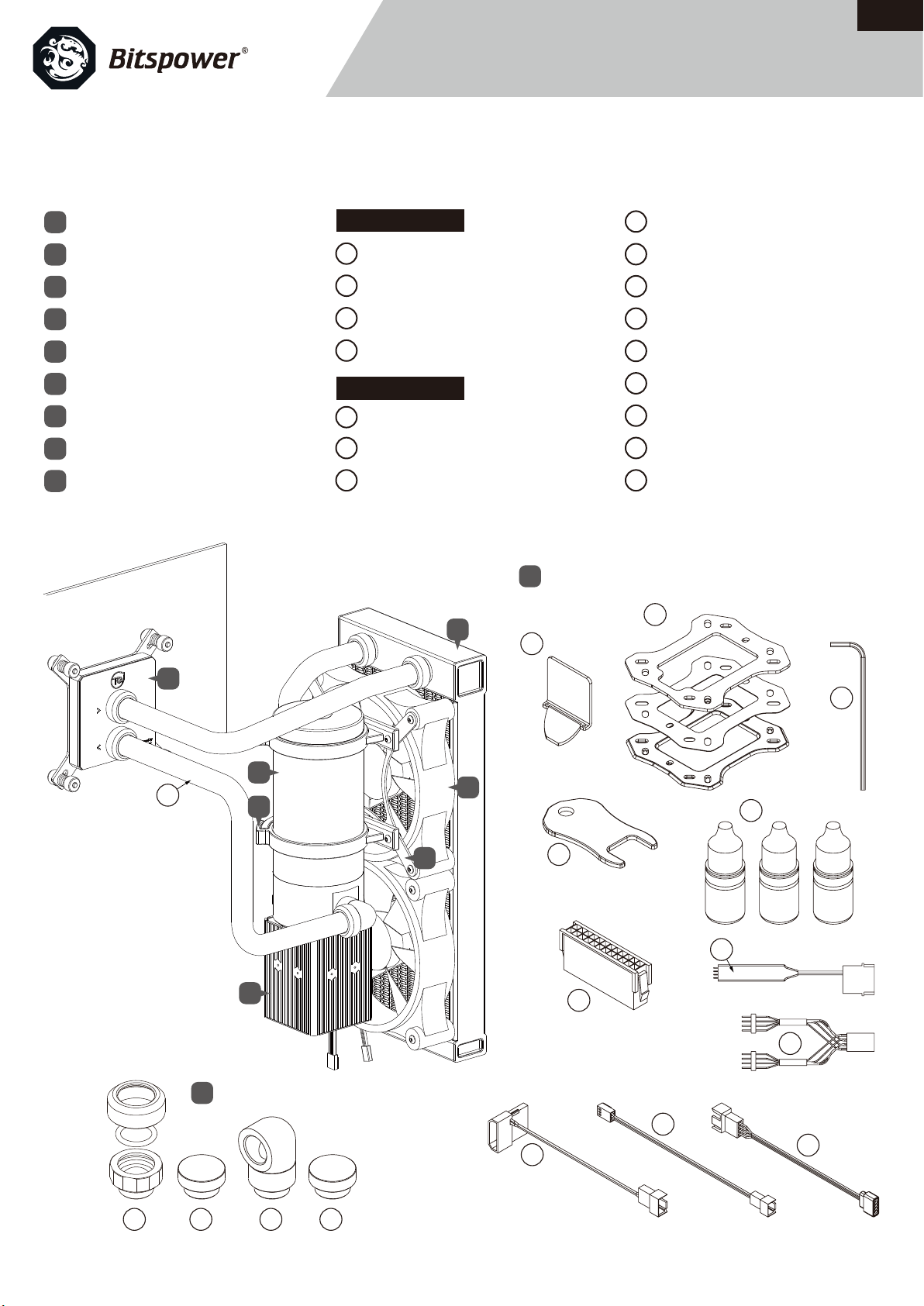 Bitspower®