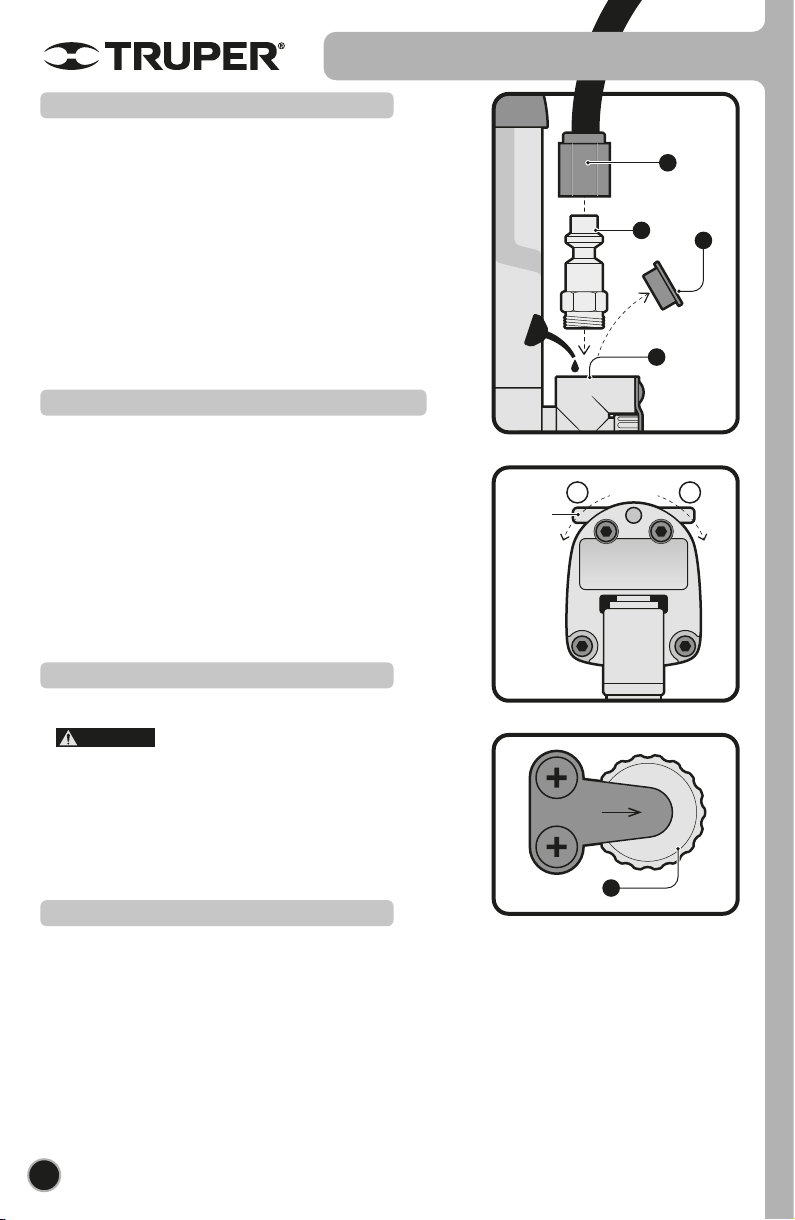 TRUPER®