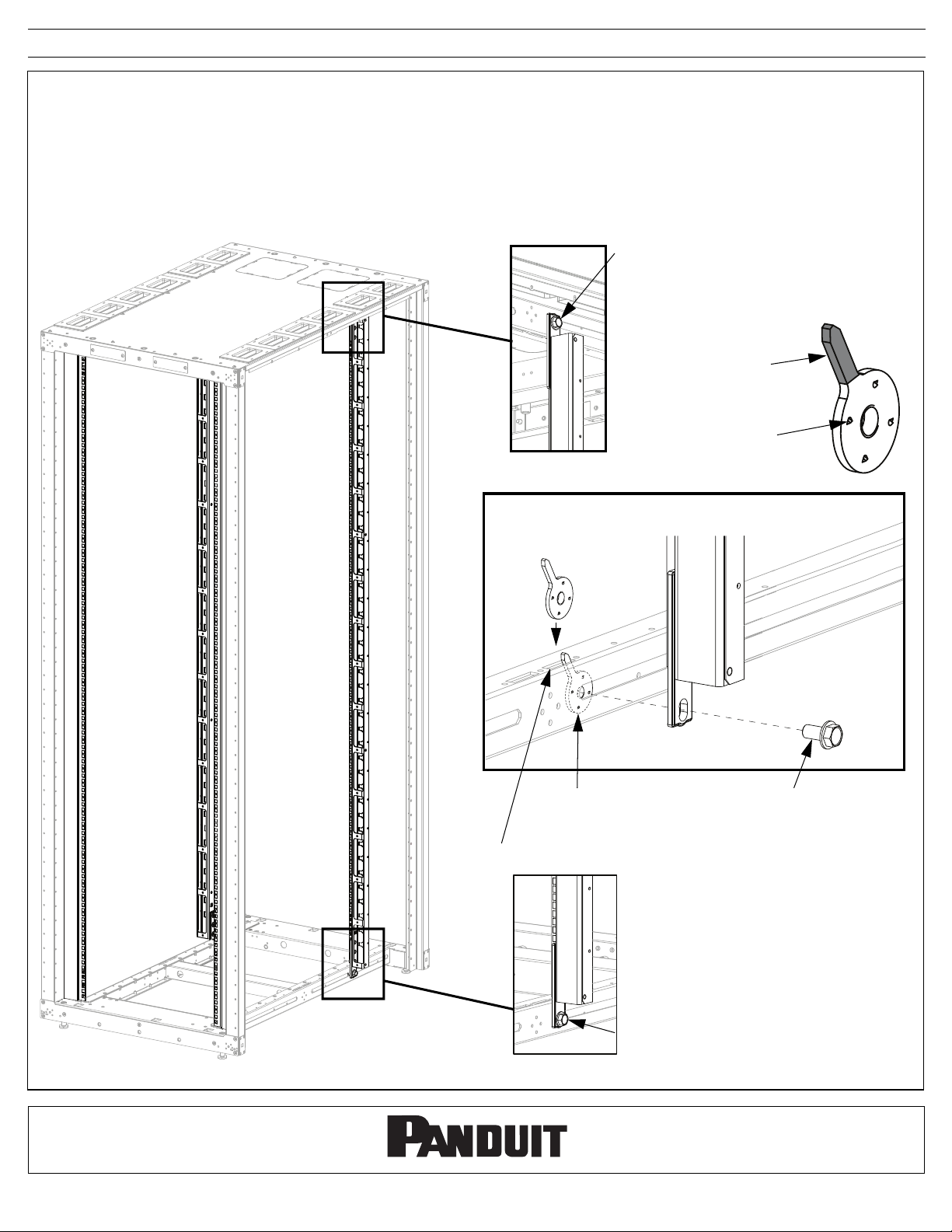 PANDUIT