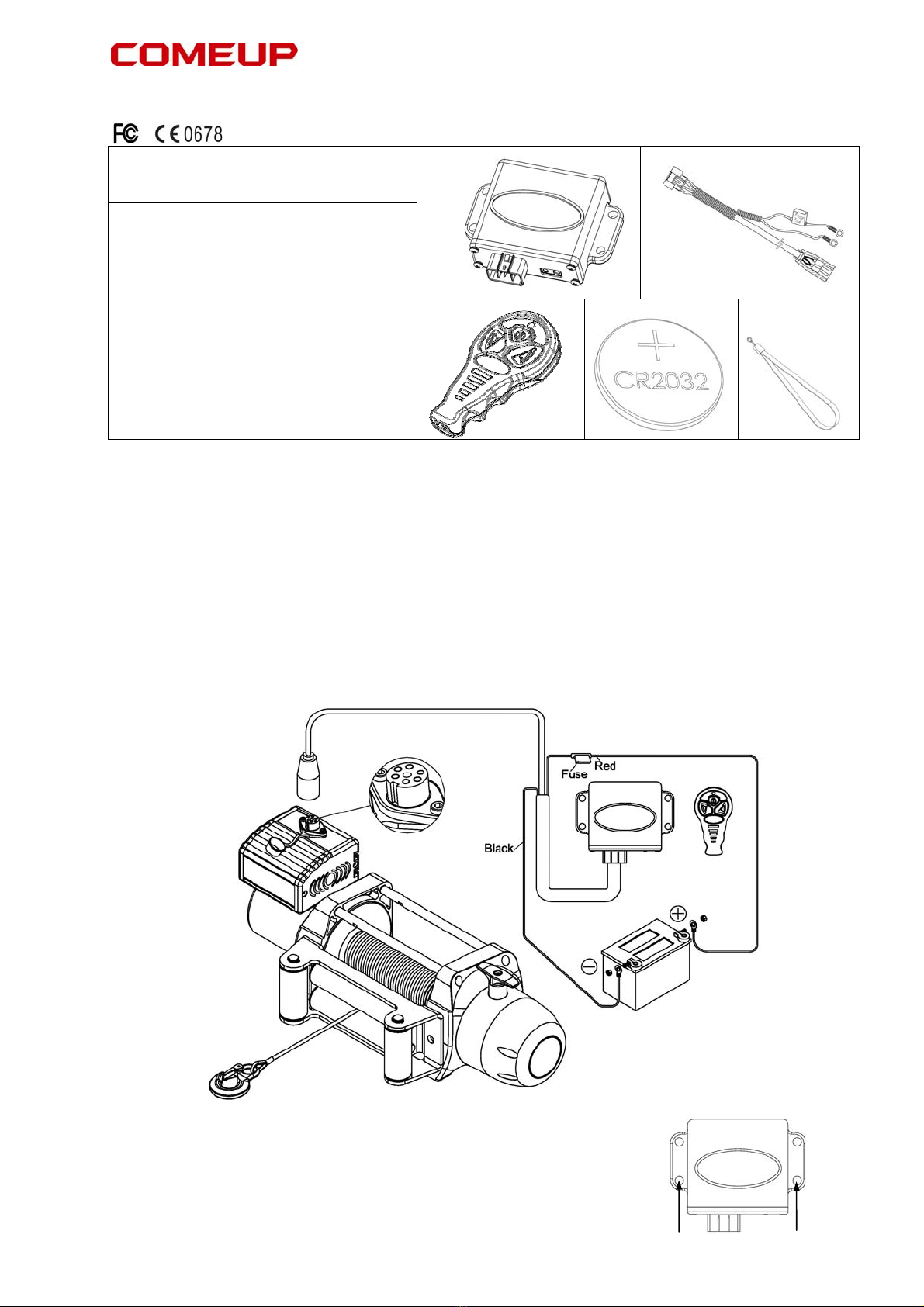 COMEUP

FC CE 0678

CR2032

Fuse
Red
Black