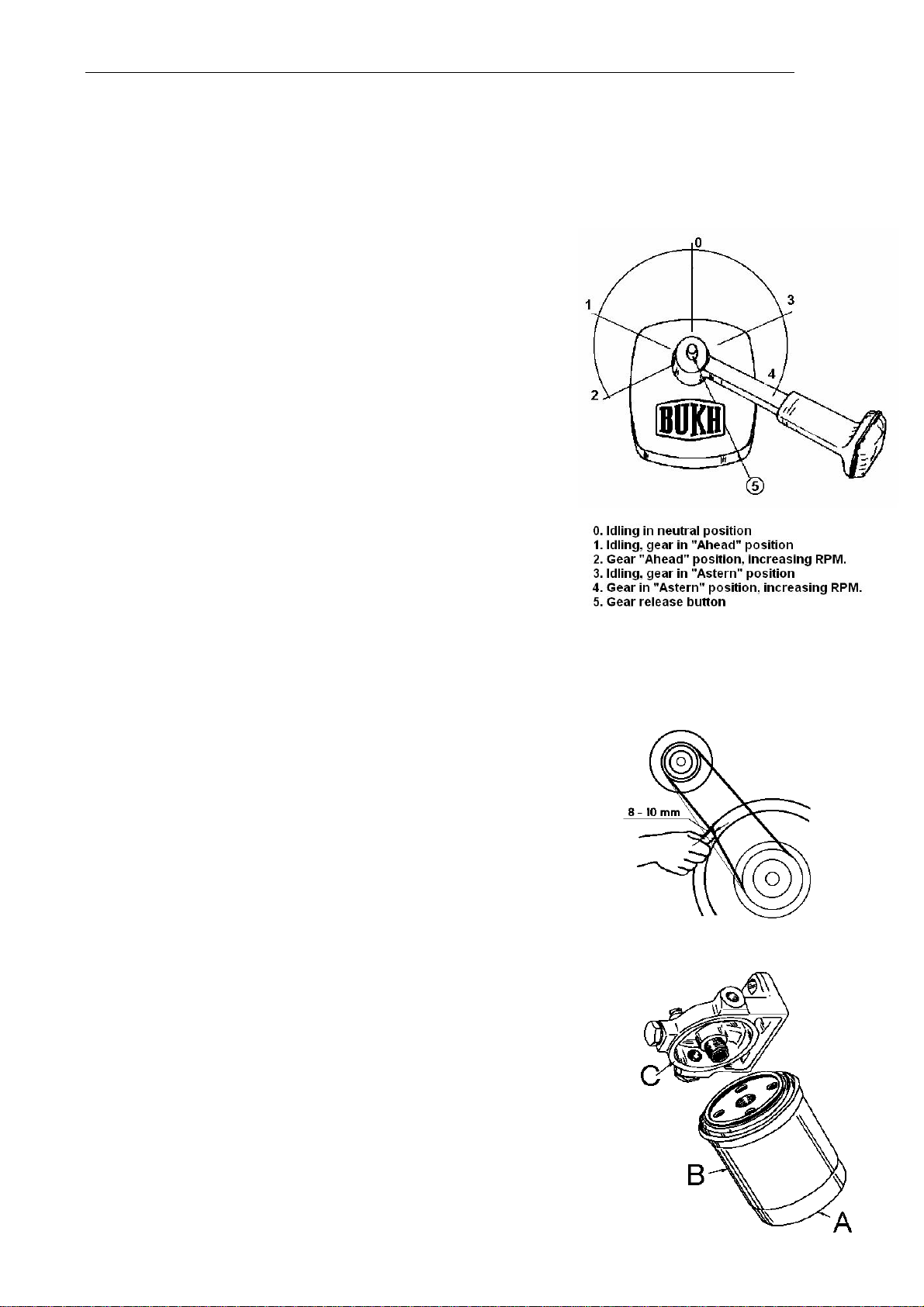 0
1
3
2
4
BUKH
5

0. Idling in neutral position
1. Idling, gear in "Ahead" position
2. Gear "Ahead" position, increasing RPM.
3. Idling, gear in "Astern" position
4. Gear in "Astern" position, increasing RPM.
5. Gear release button

8 - 10 mm

C
B
A