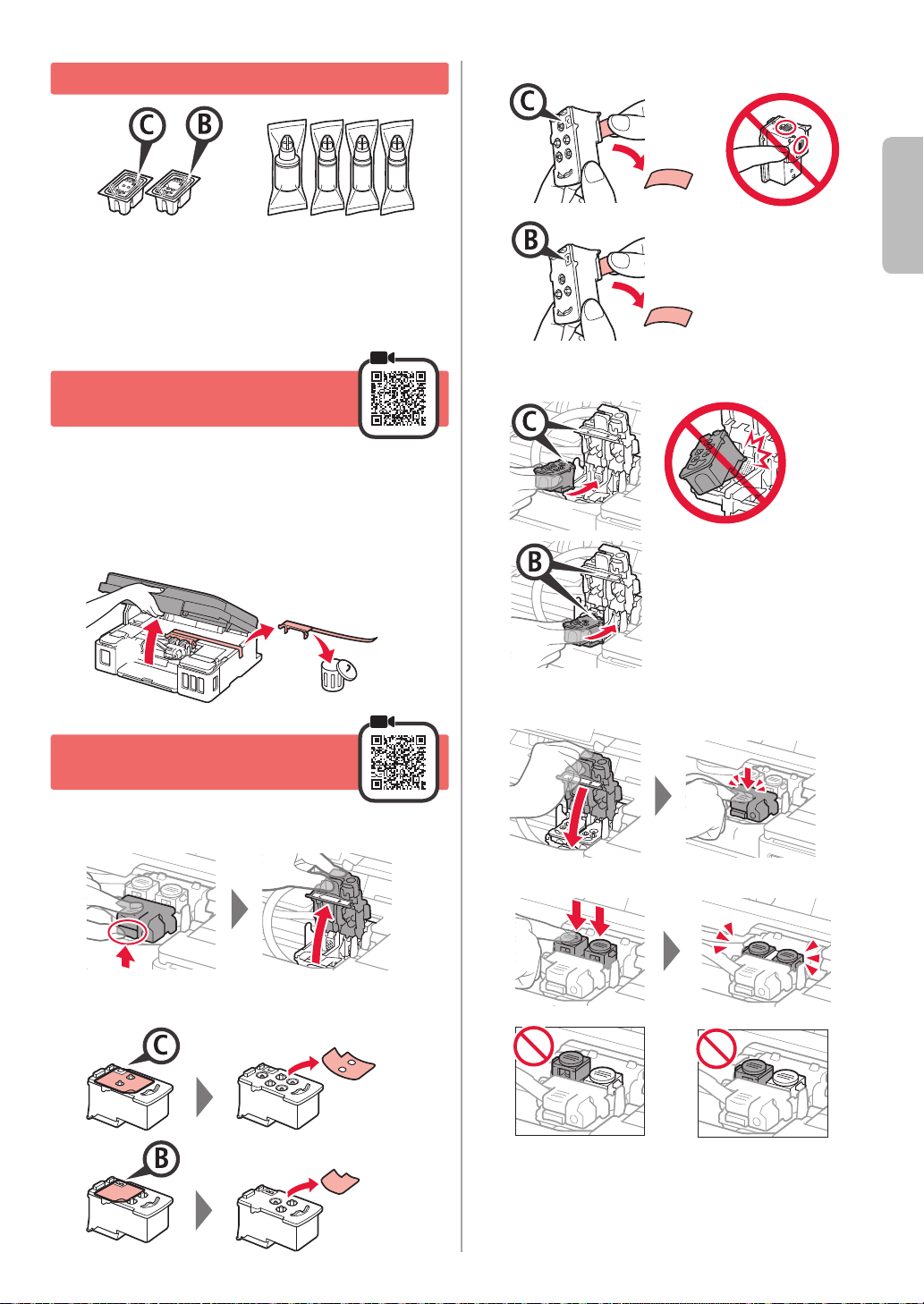 C B

C

B

C

B

C

B