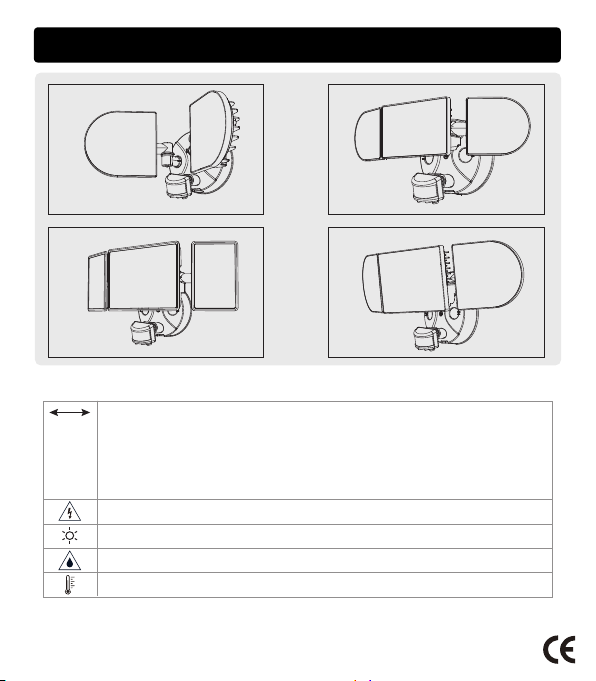 CE