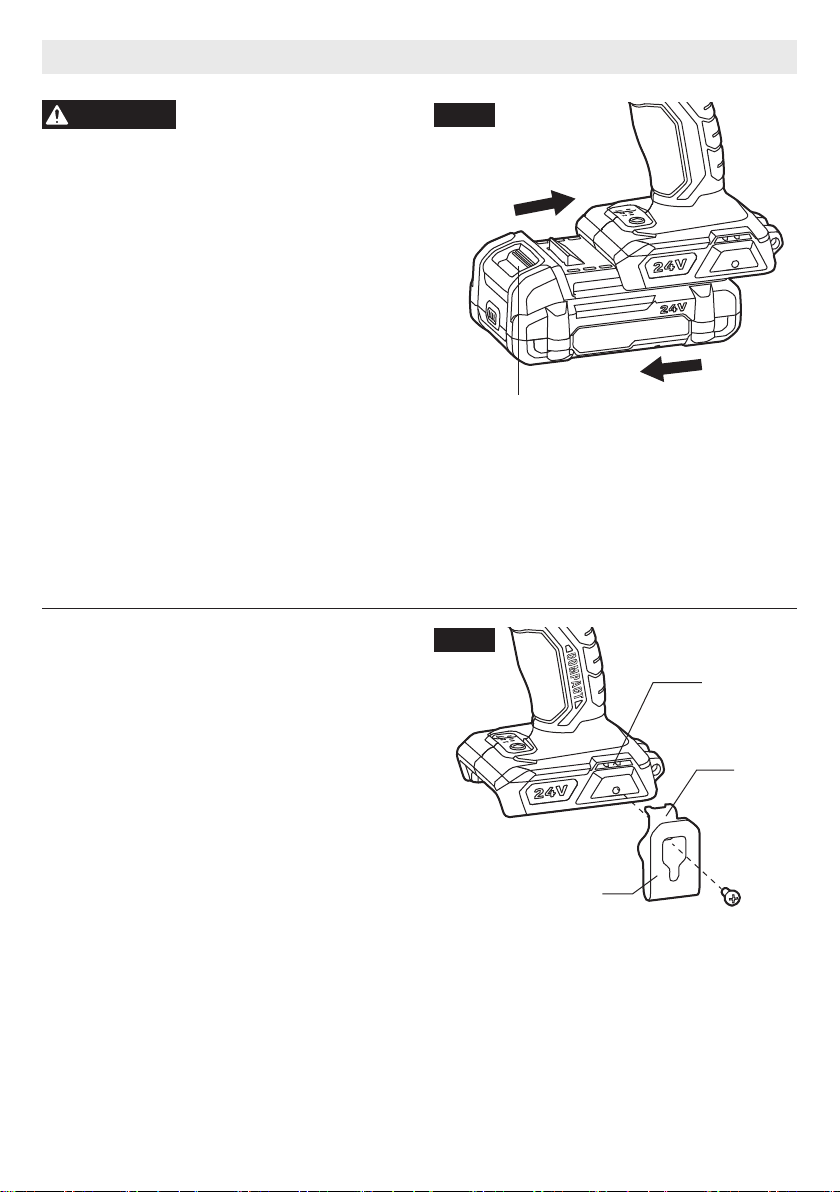 24V

24V

COMPACT

24V