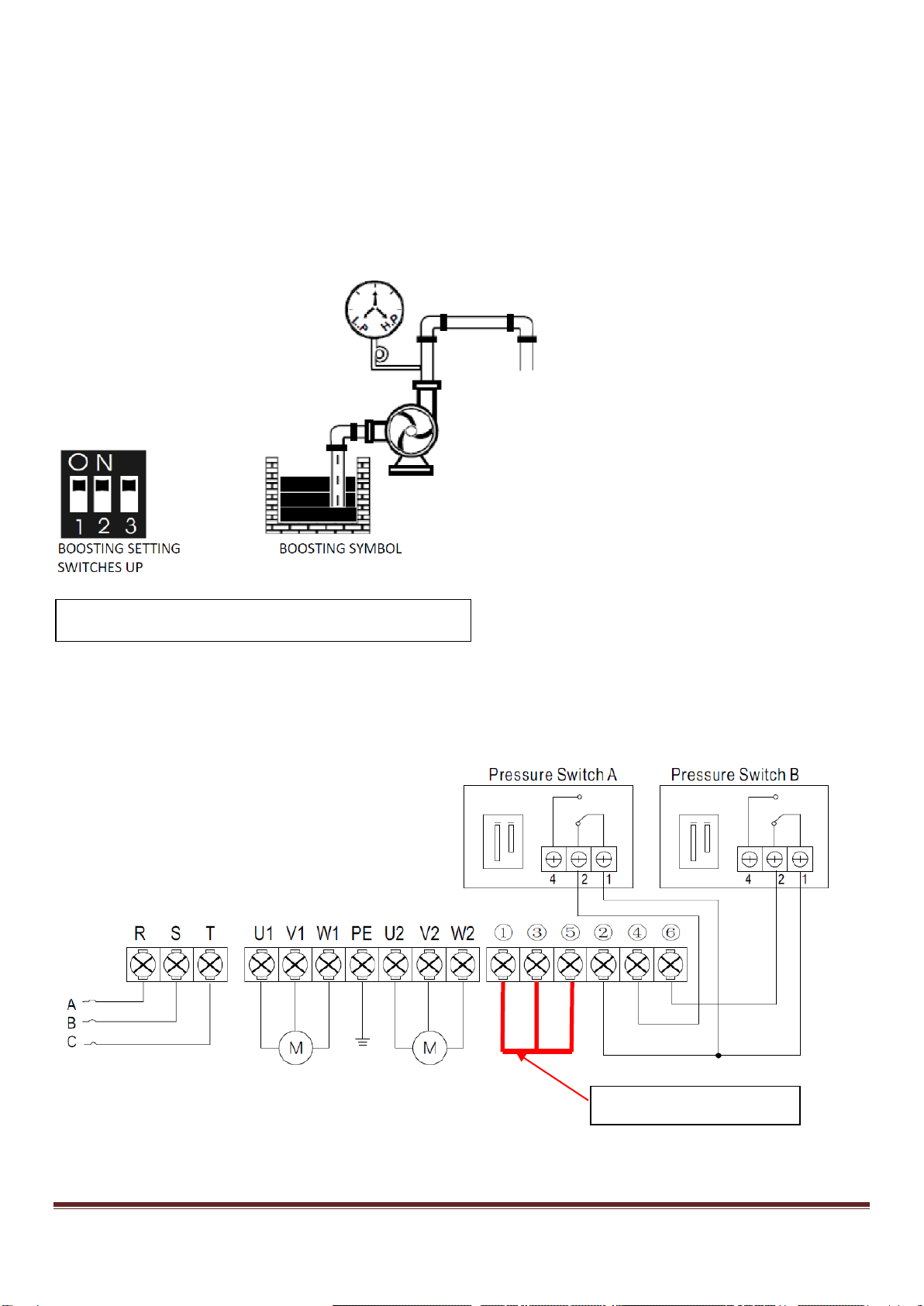 L.P H.P

ON
1 2 3
BOOSTING SETTING SWITCHES UP

BOOSTING SYMBOL

Pressure Switch A
4 2 1

Pressure Switch B
4 2 1

R S T U1 V1 W1 PE U2 V2 W2 ① ③ ⑤ ② ④ ⑥

A
B
C

M

M