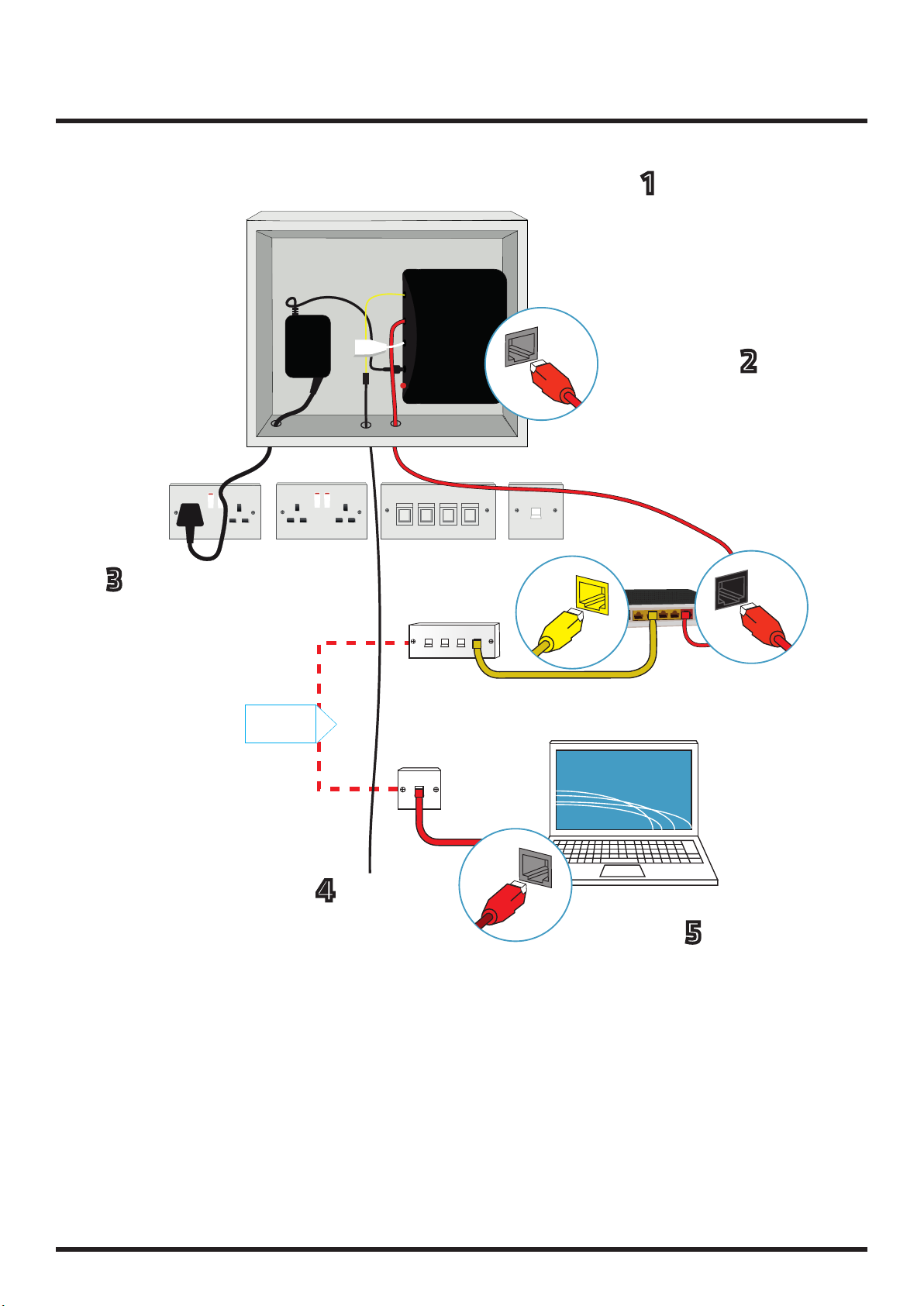 1

2

3

4

5