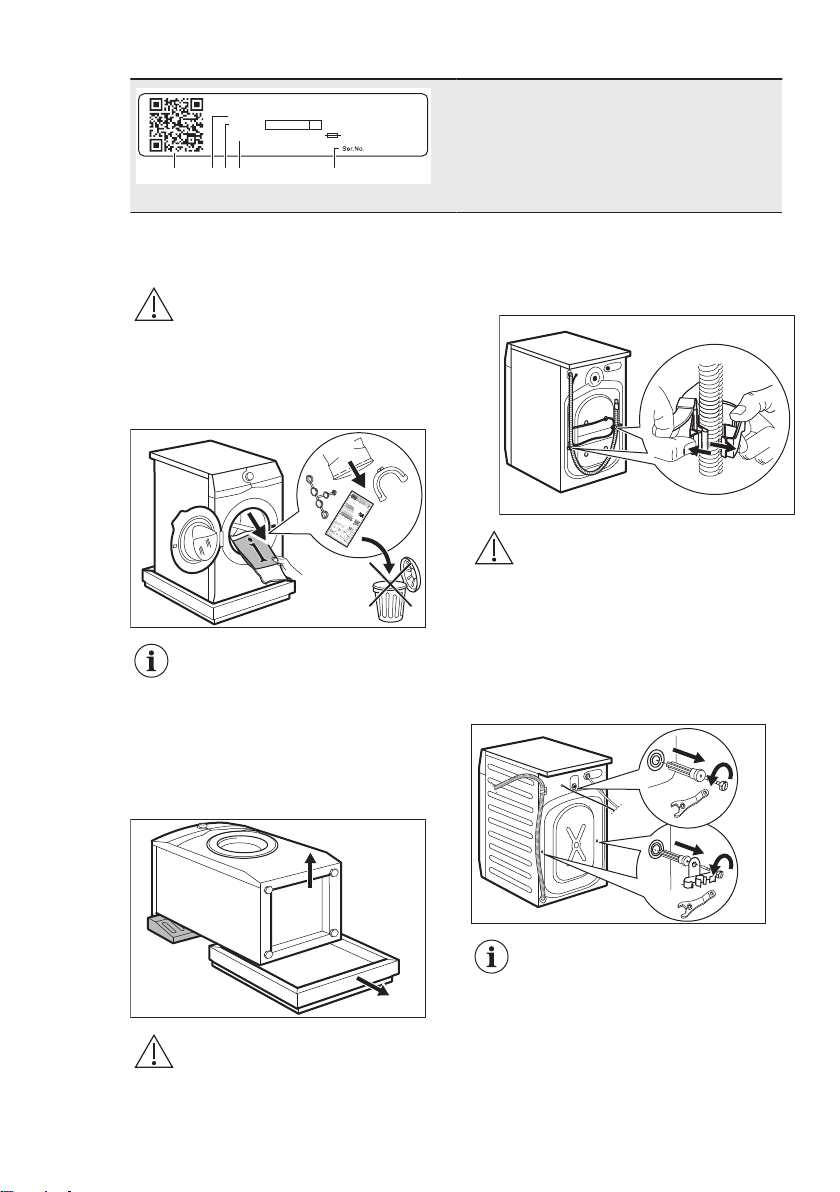 Ser.No.