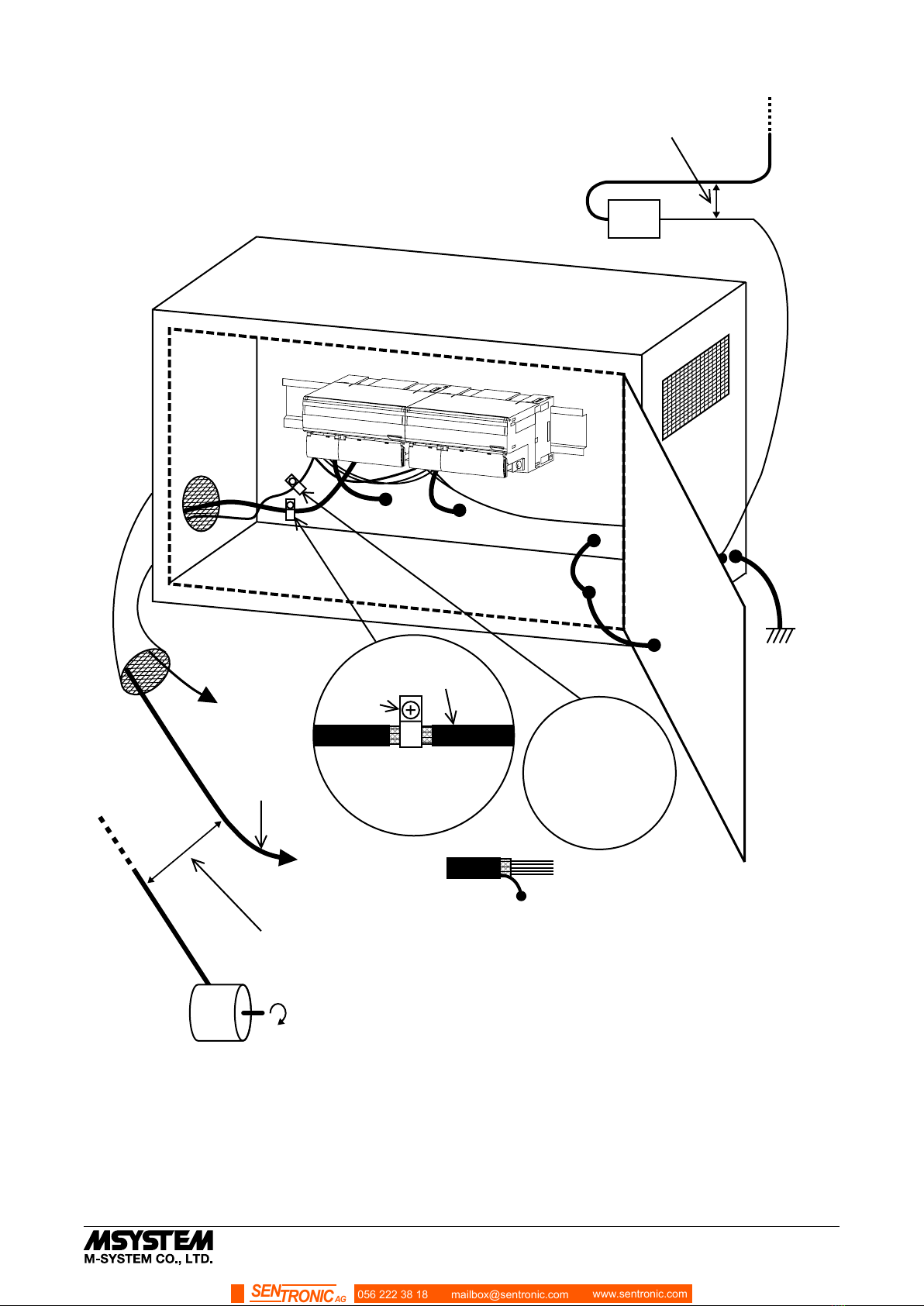 MSYSTEM
M-SYSTEM CO., LTD.

SENTRONIC AG 056 222 38 18 mailbox@sentronic.com www.sentronic.com