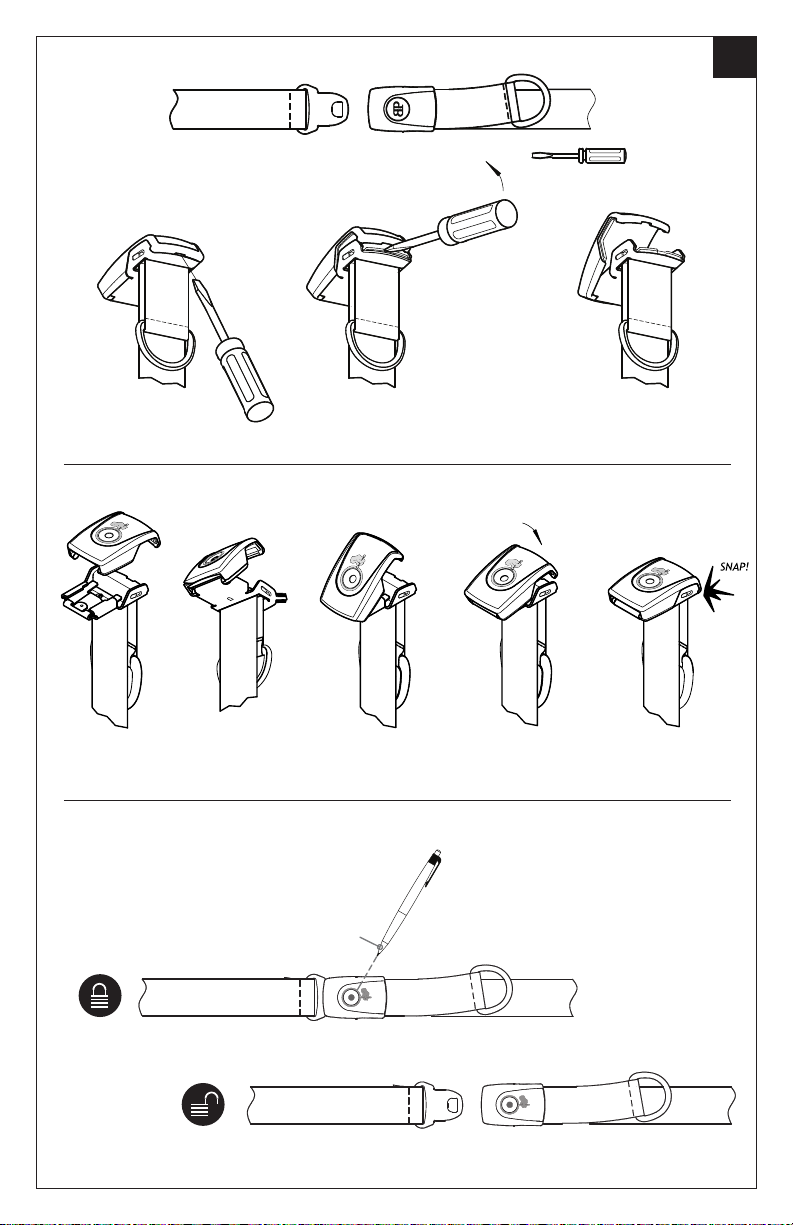 SNAP!