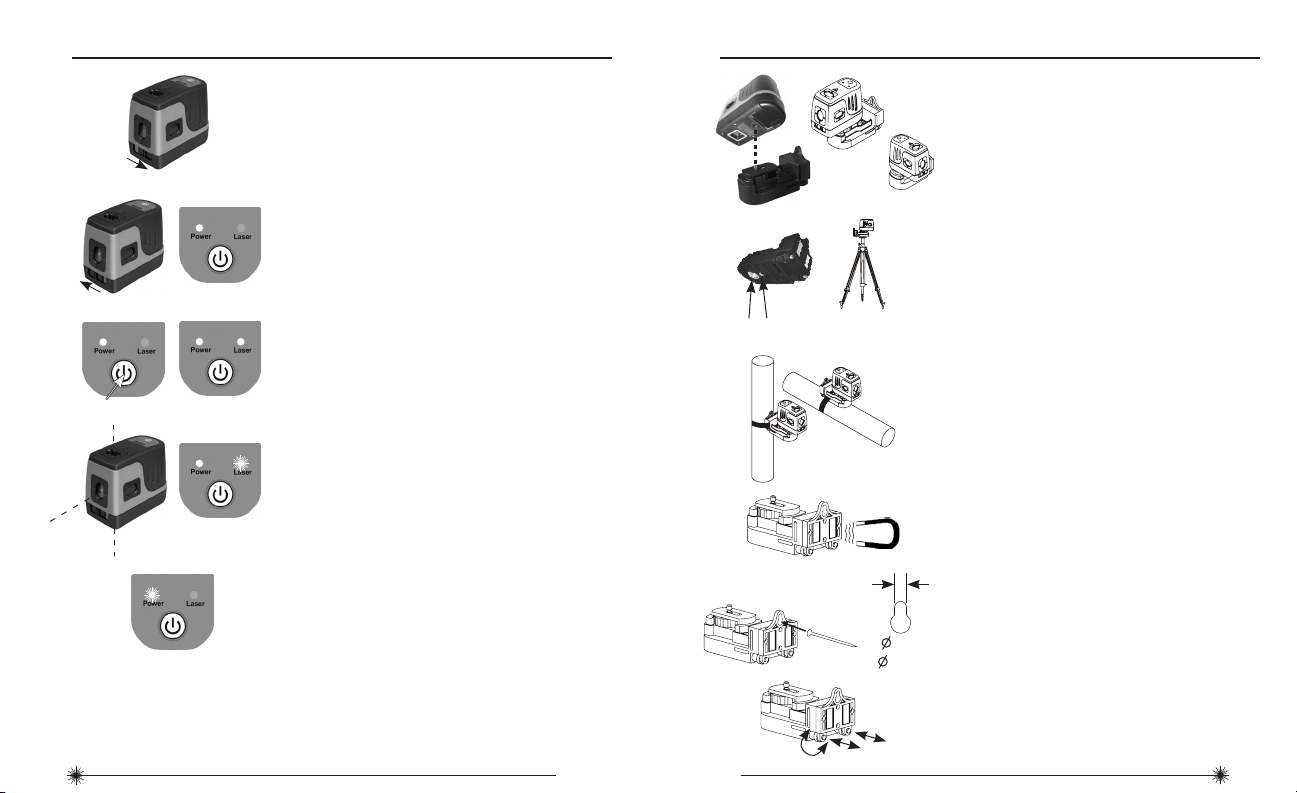 Power Laser

Power Laser

Power Laser

Power Laser

Power Laser