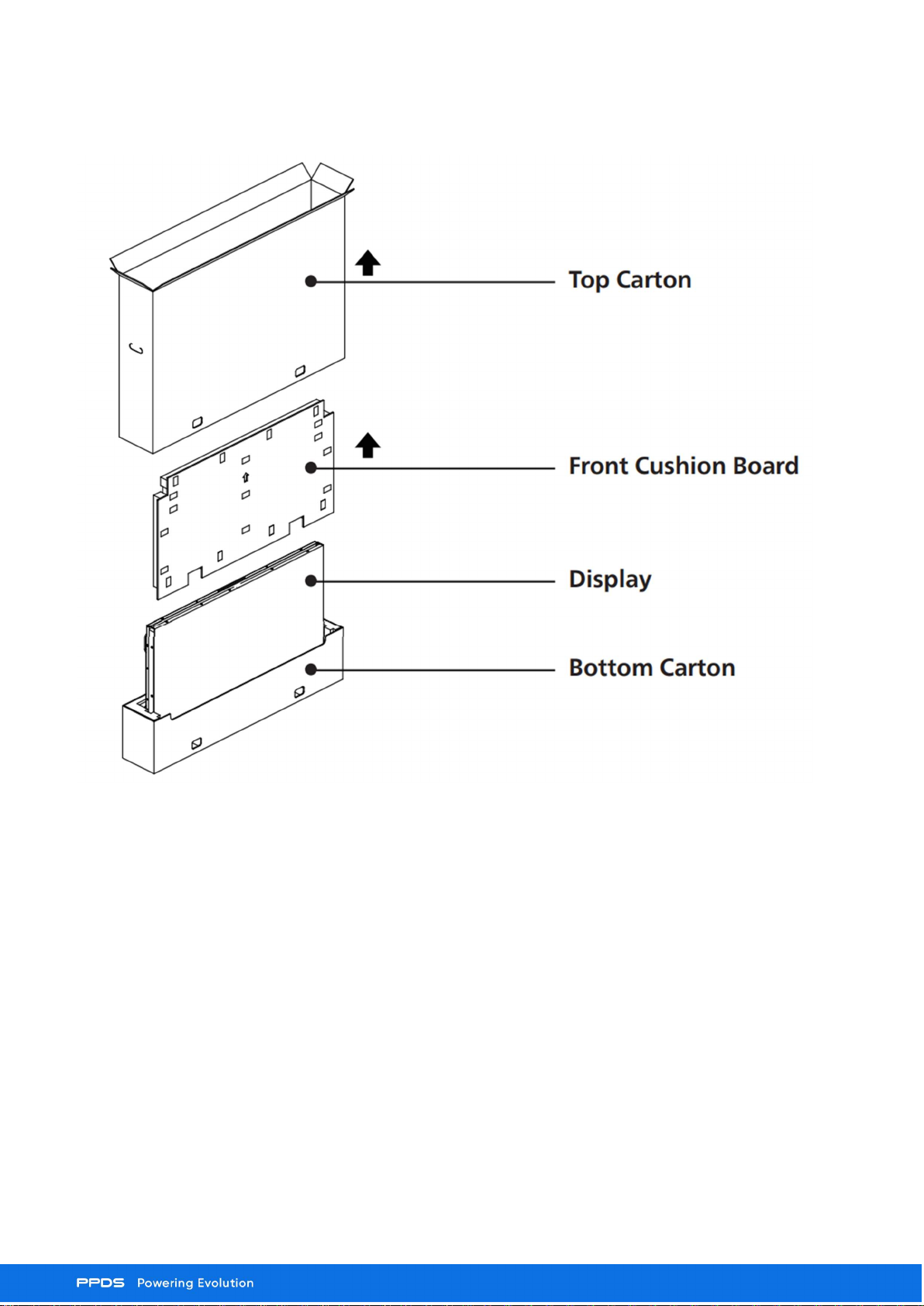 Top Carton

Front Cushion Board

Display

Bottom Carton

PPDS Powering Evolution