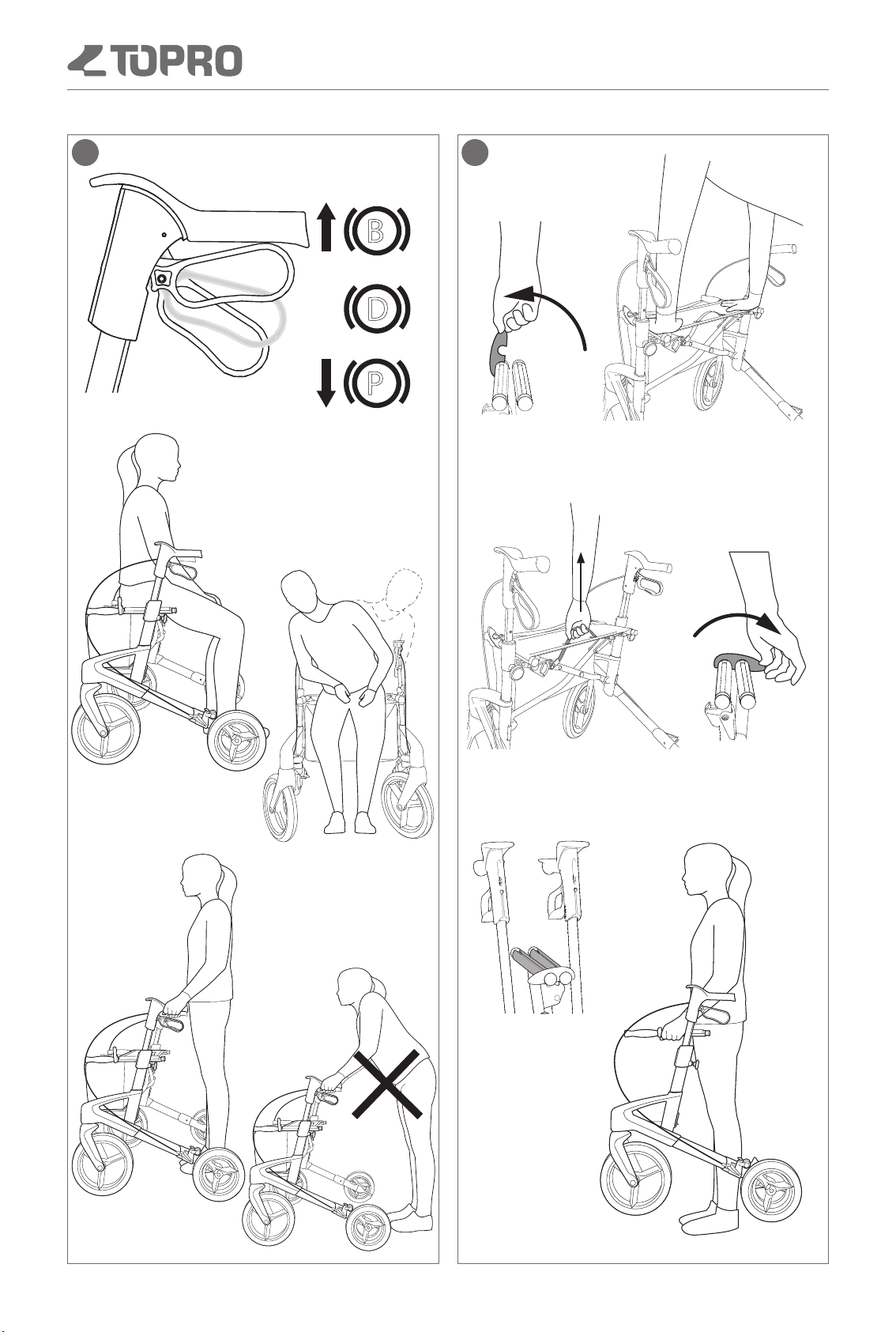 TOPRO

B

D

P