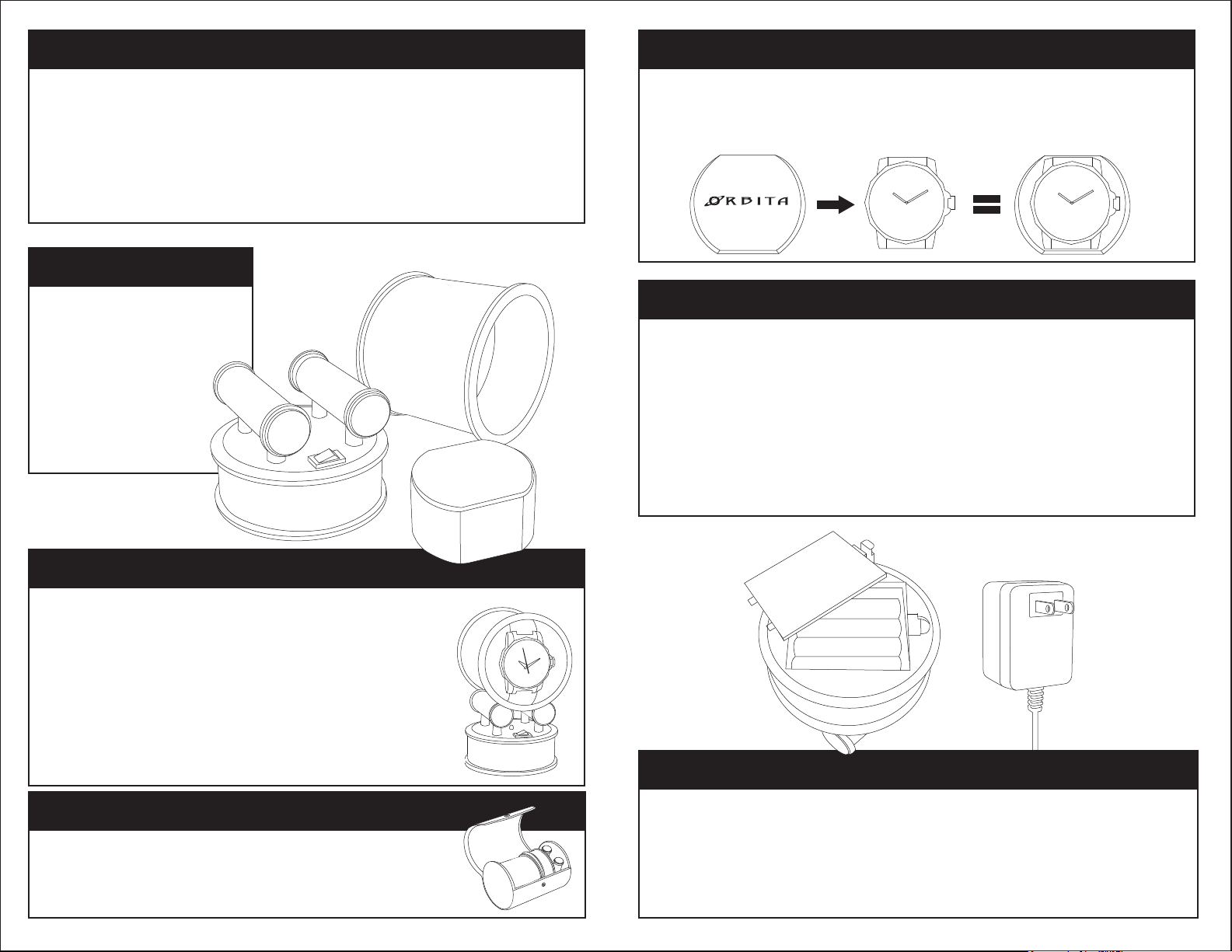 ORBITA