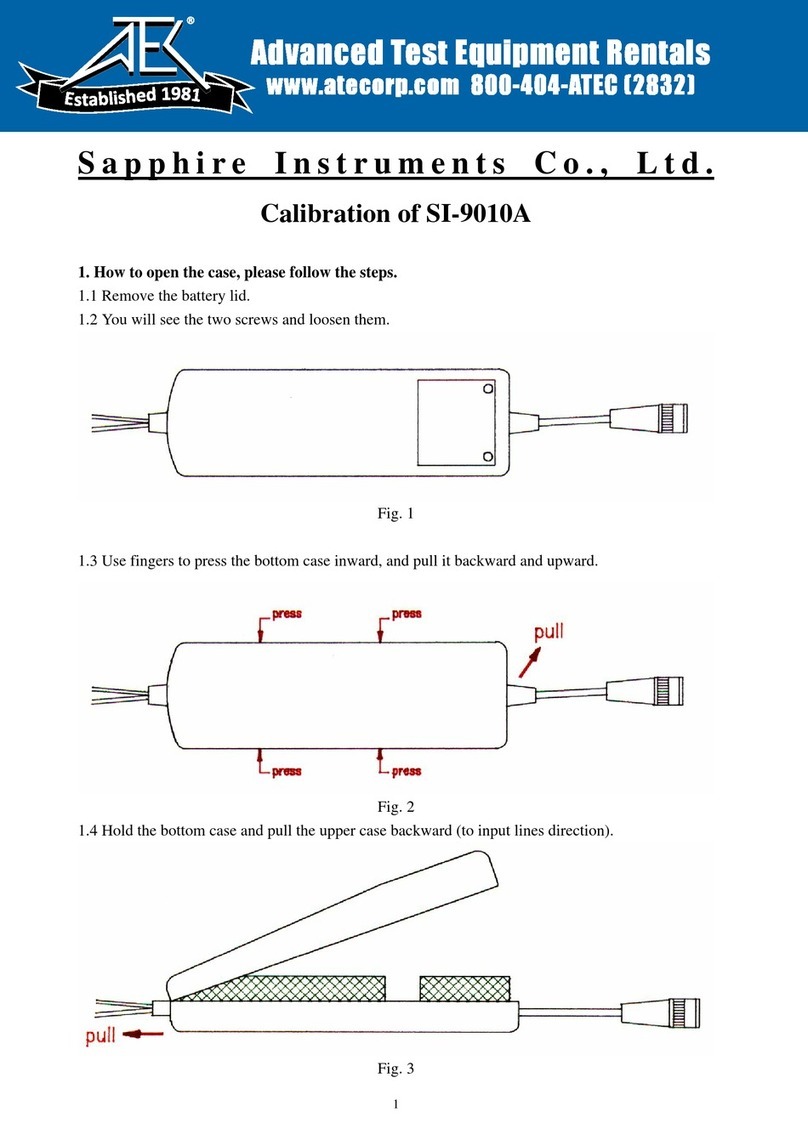 ATEC®
Established 1981

Advanced Test Equipment Rentals
www.atecorp.com 800-404-ATEC (2832)

Sapphire Instruments Co., Ltd.

Calibration of SI-9010A

1. How to open the case, please follow the steps.
1.1 Remove the battery lid.
1.2 You will see the two screws and loosen them.

Fig. 1

1.3 Use fingers to press the bottom case inward, and pull it backward and upward.

press
press
pull
press
press

Fig. 2

1.4 Hold the bottom case and pull the upper case backward (to input lines direction).

pull

Fig. 3

1