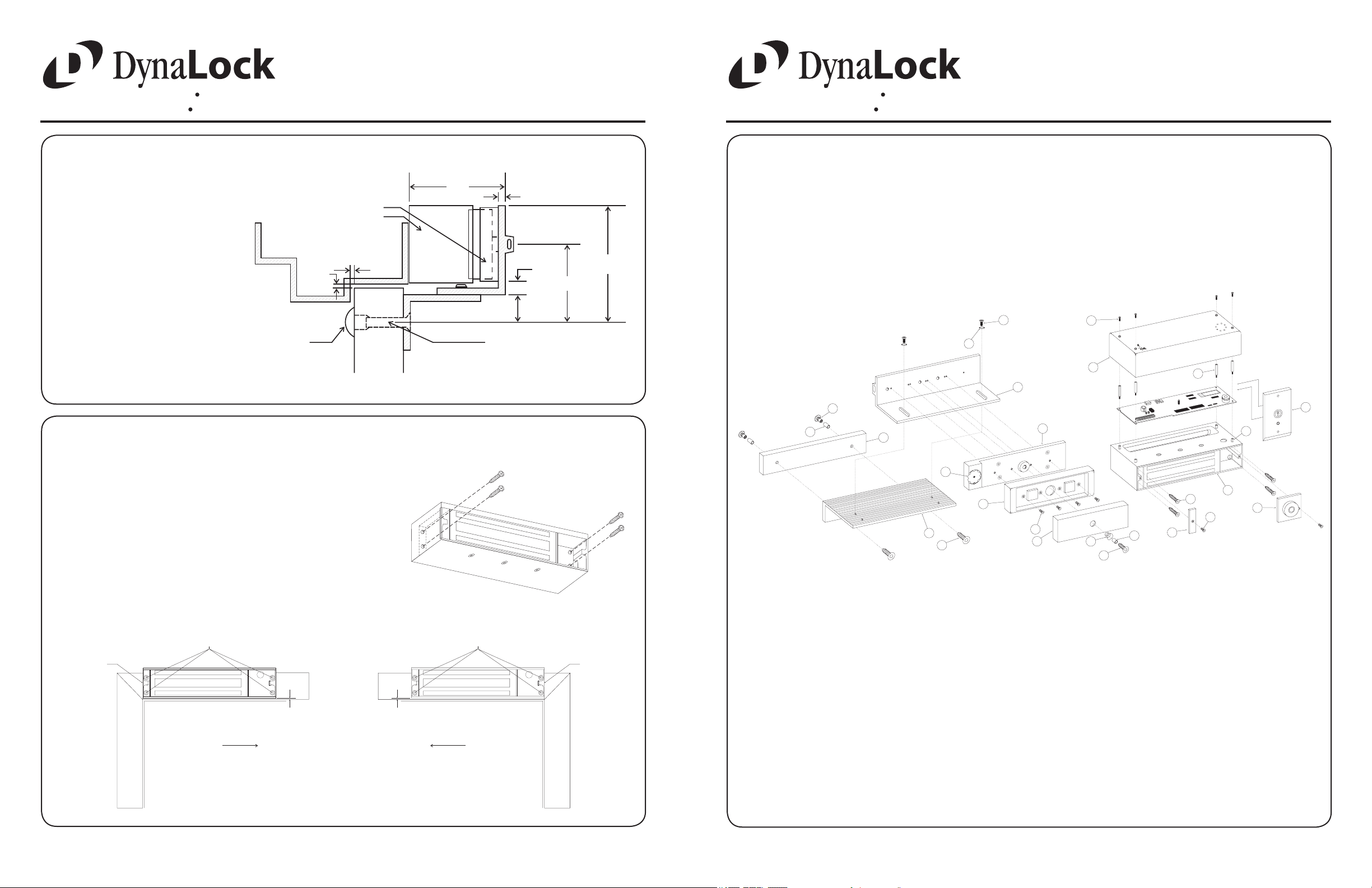 DynaLock

DynaLock