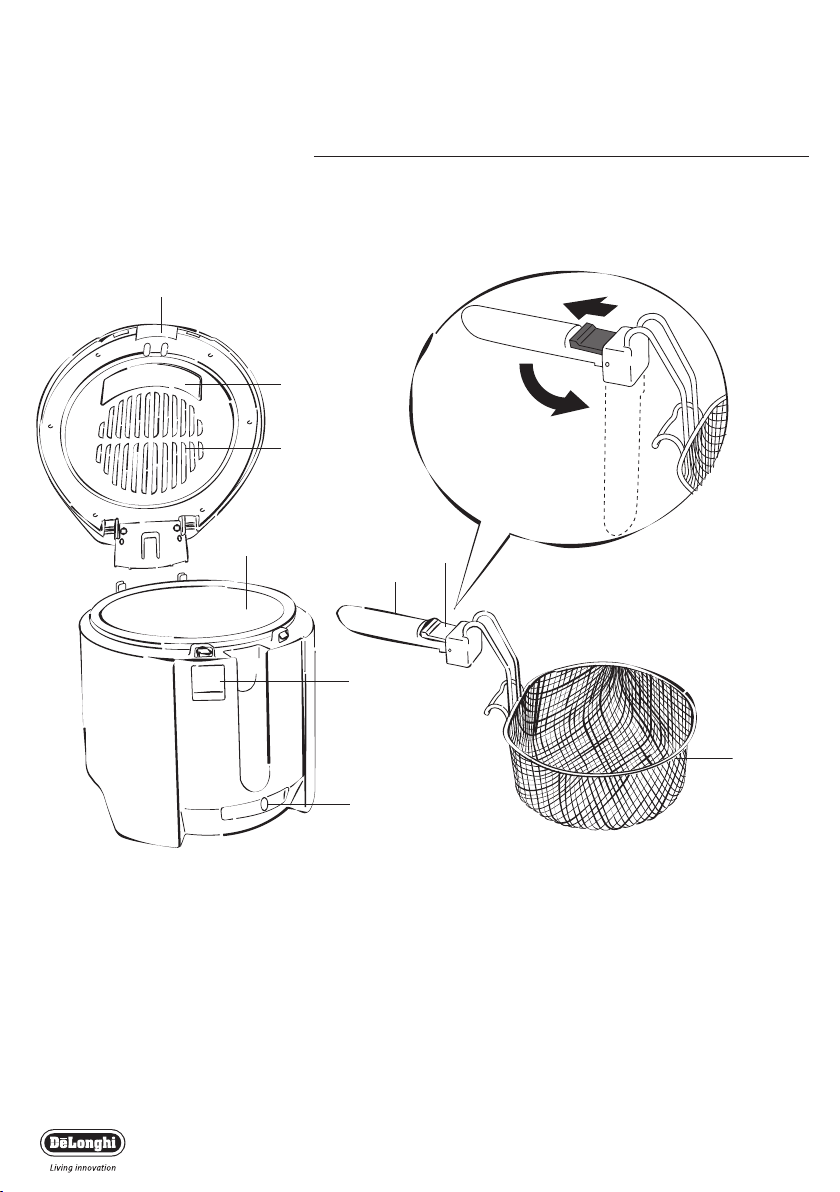 DēLonghi
Living innovation