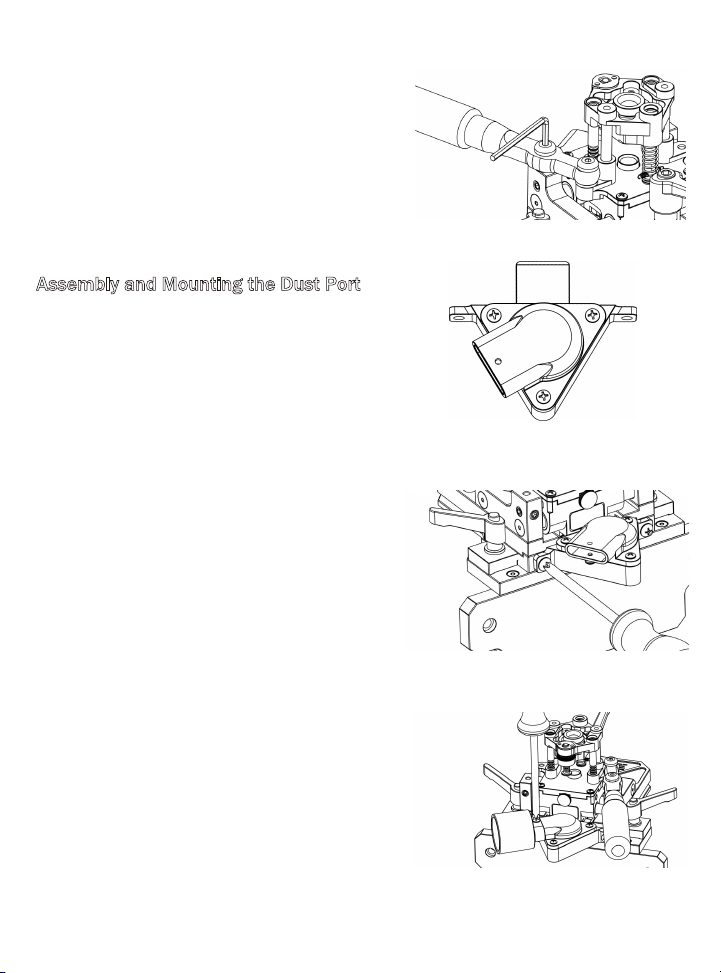 Assembly and Mounting the Dust Port