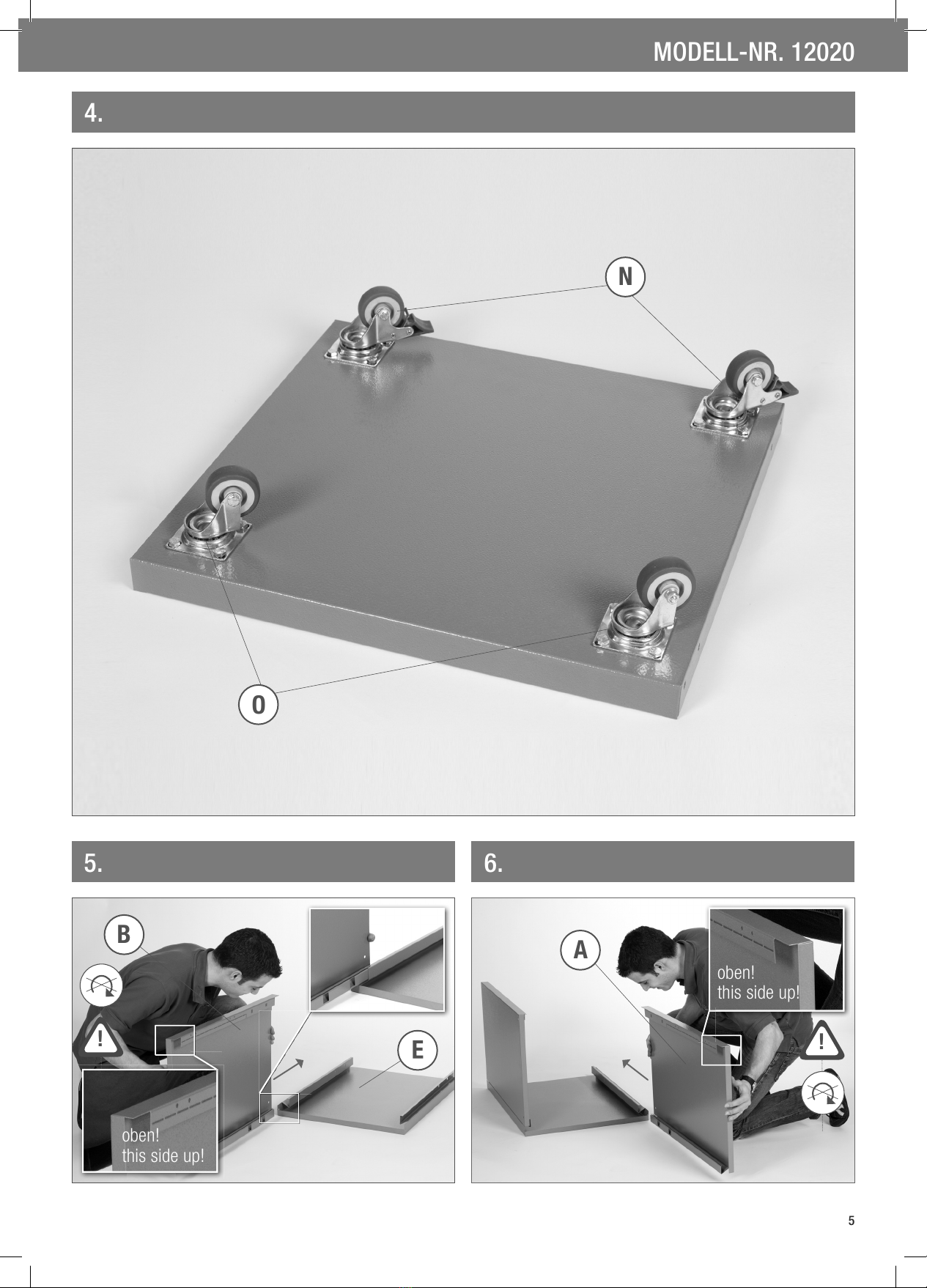 MODELL-NR. 12020

4.

N

O

5.

B

!

E

oben!
this side up!

6.

A

oben!
this side up!

!

5