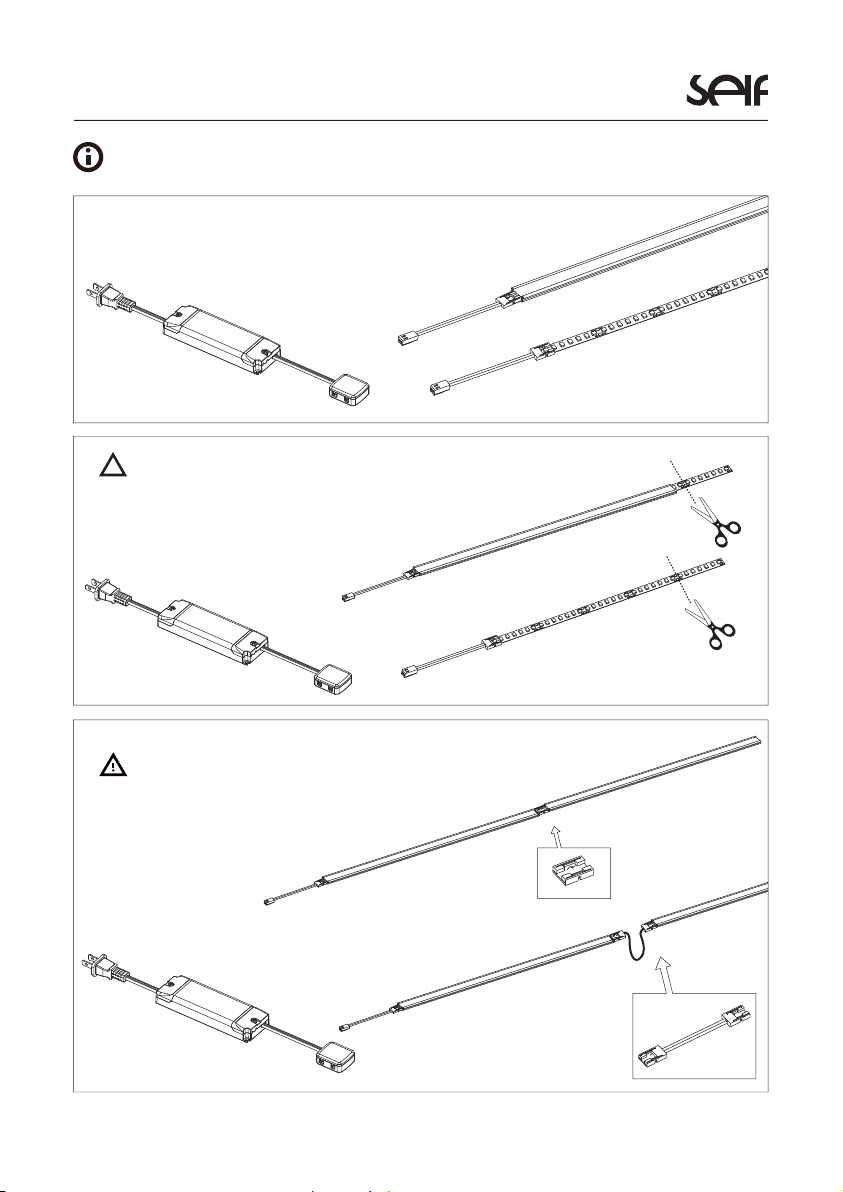 self