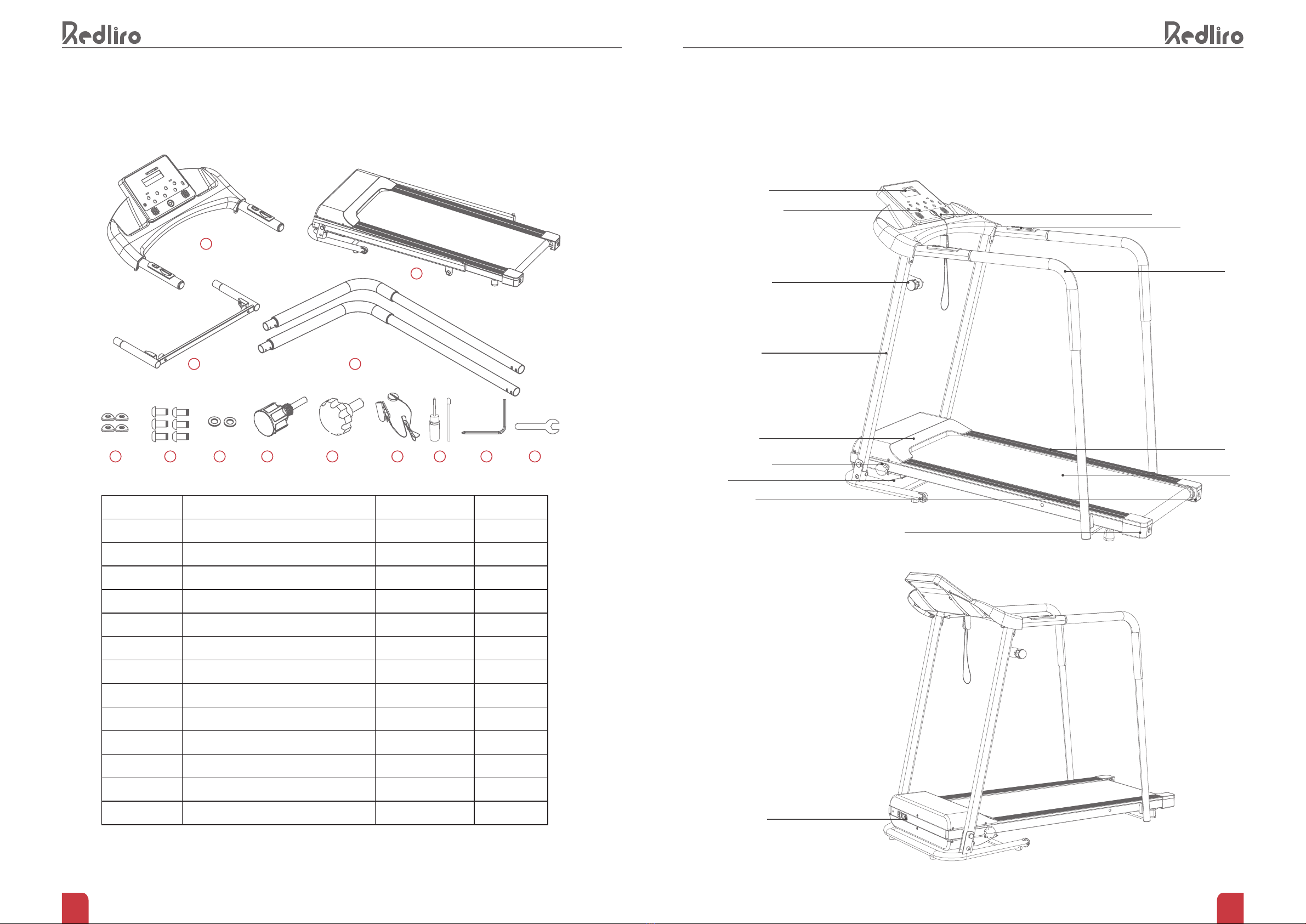 Redliro

Redliro