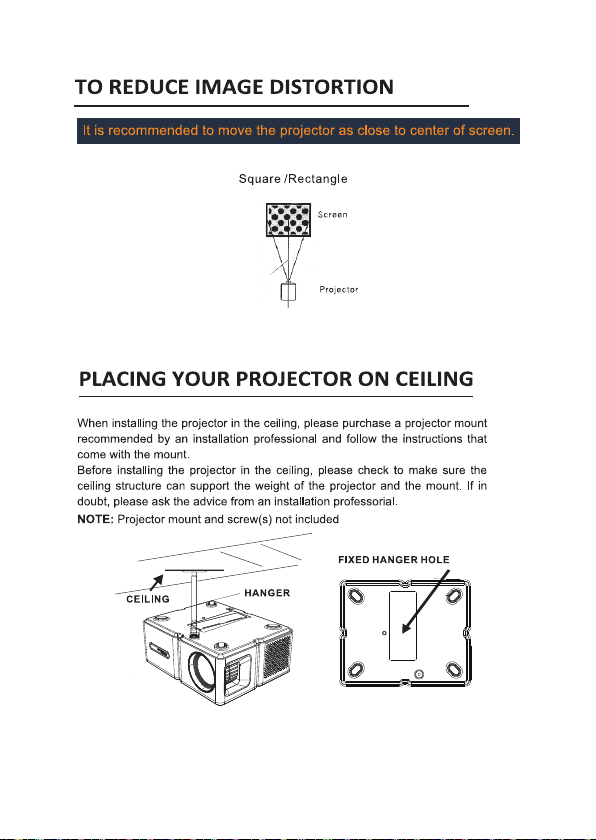 TO REDUCE IMAGE DISTORTION

It is recommended to move the projector as close to center of screen.

Square /Rectangle

Screen

Projector

PLACING YOUR PROJECTOR ON CEILING

When installing the projector in the ceiling, please purchase a projector mount recommended by an installation professional and follow the instructions that come with the mount.
Before installing the projector in the ceiling, please check to make sure the ceiling structure can support the weight of the projector and the mount. If in doubt, please ask the advice from an installation professorial.
NOTE: Projector mount and screw(s) not included

CEILING

HANGER

FIXED HANGER HOLE