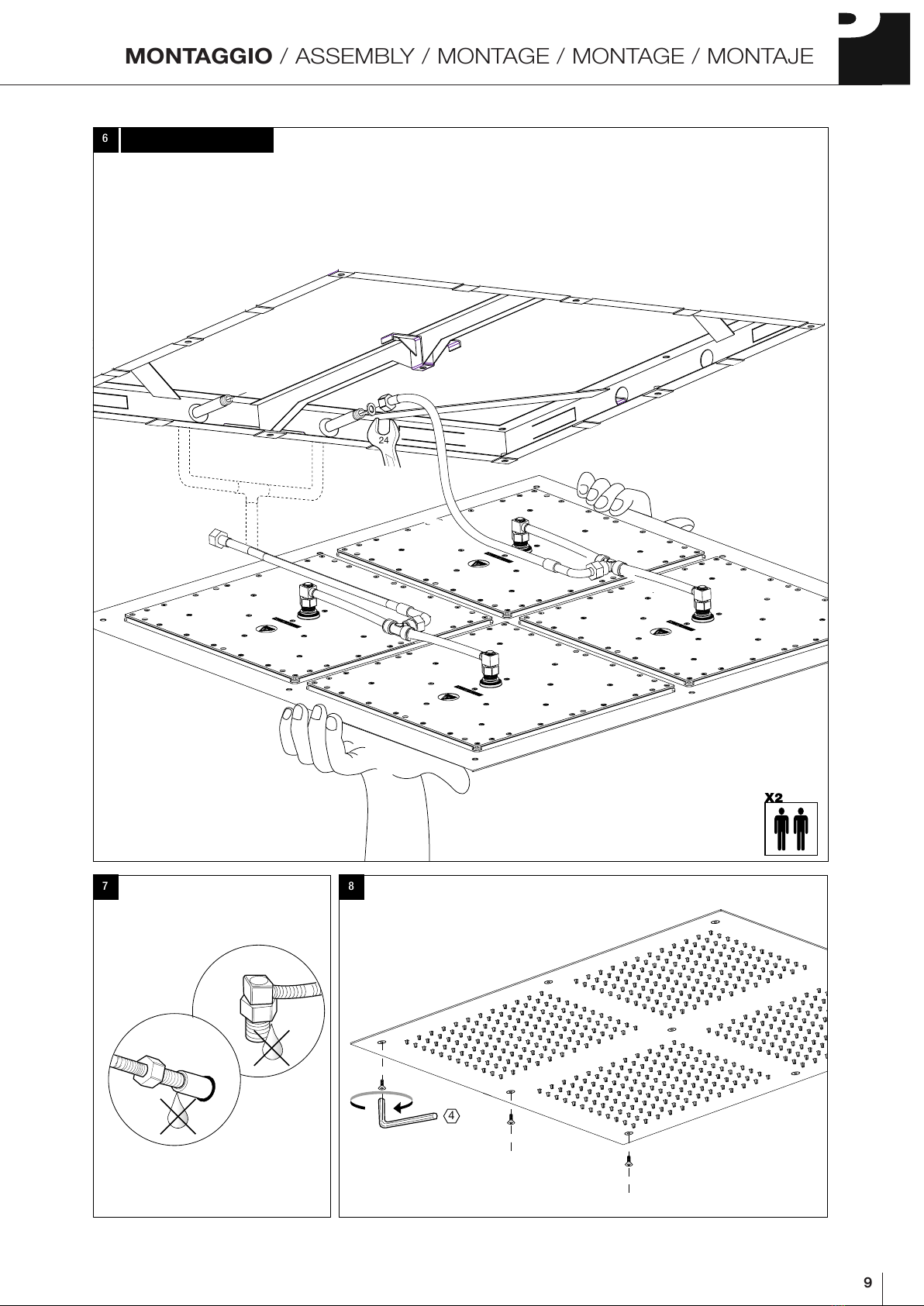 MONTAGGIO / ASSEMBLY / MONTAGE / MONTAGE / MONTAJE

6

24

X2

7

8

4

9