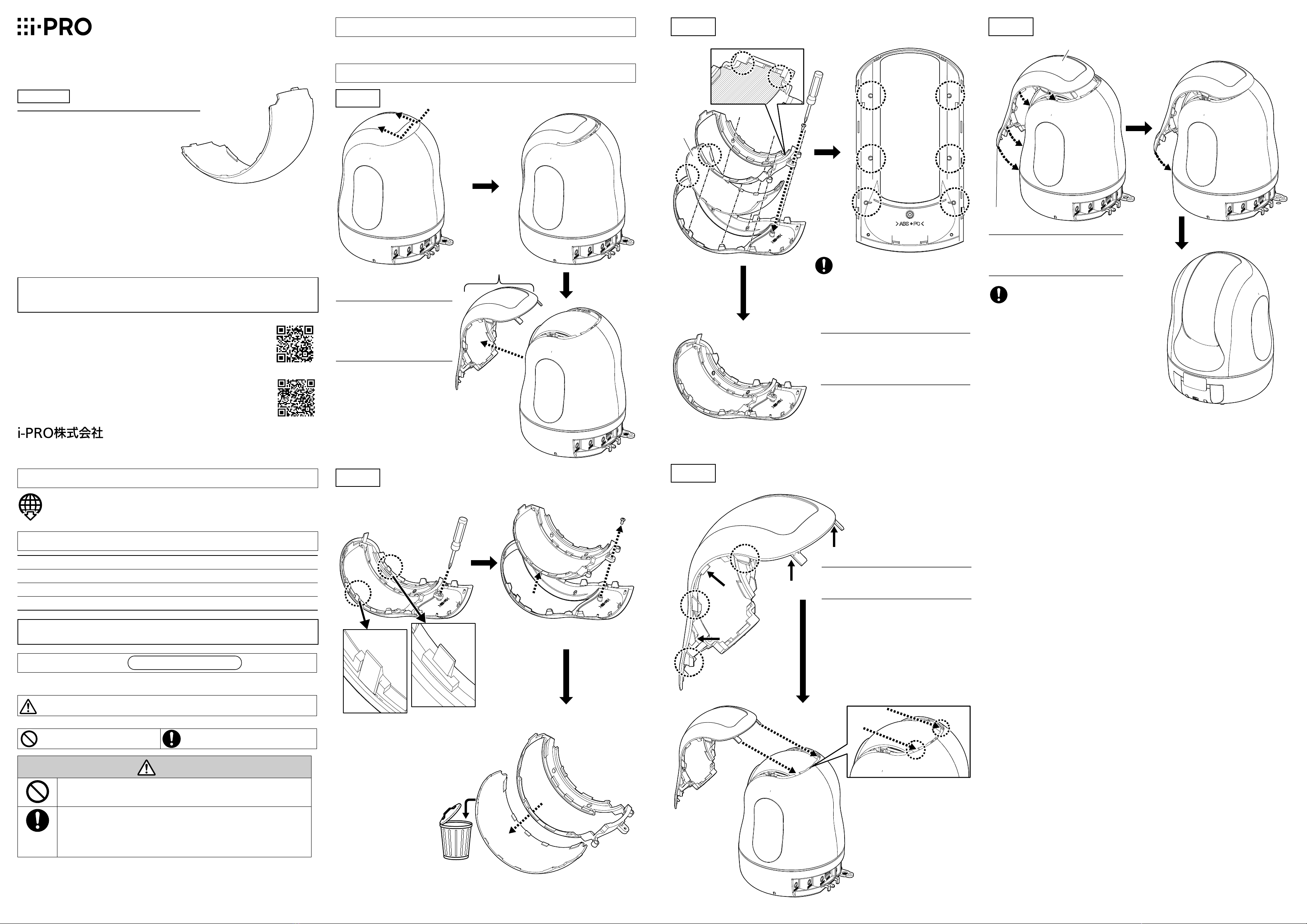 i-PRO

i-PRO株式会社

>ABS+PC<