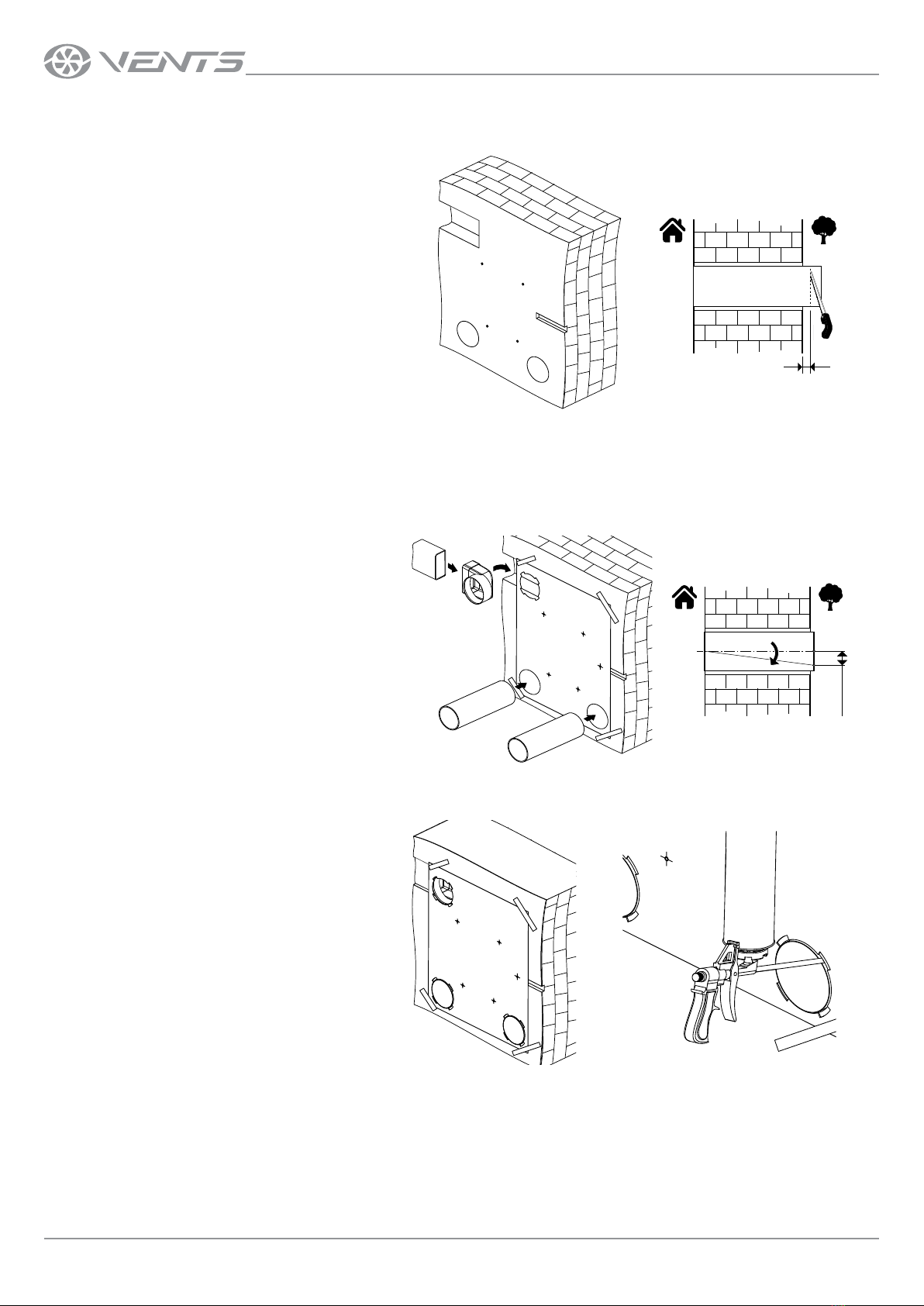 VENTS